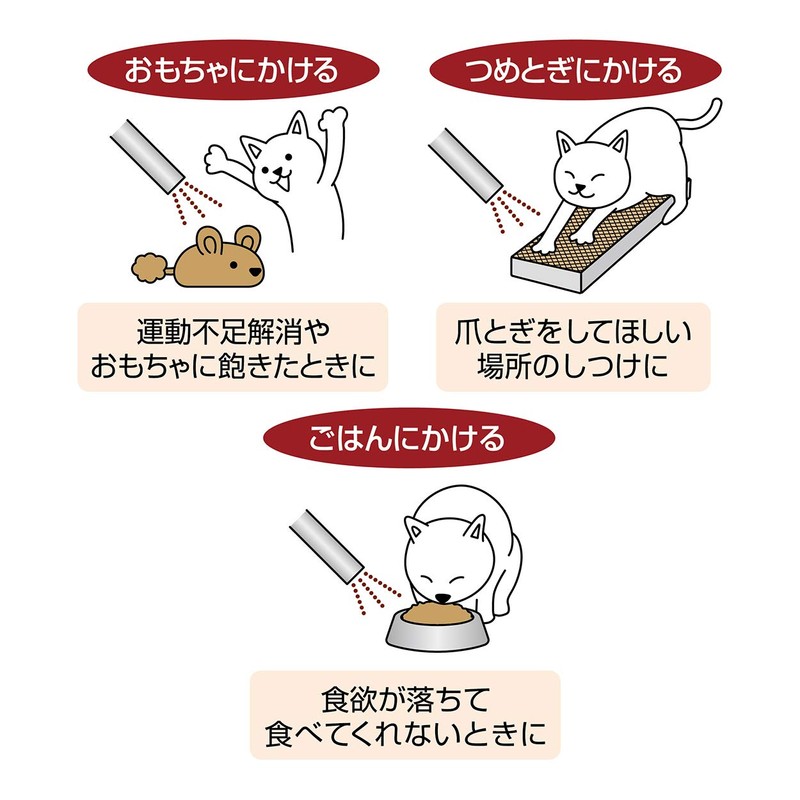 おもちゃにかける

運動不足解消や
おもちゃに飽きたときに

つめとぎにかける

爪とぎをしてほしい
場所のしつけに

ごはんにかける

食欲が落ちて
食べてくれないときに