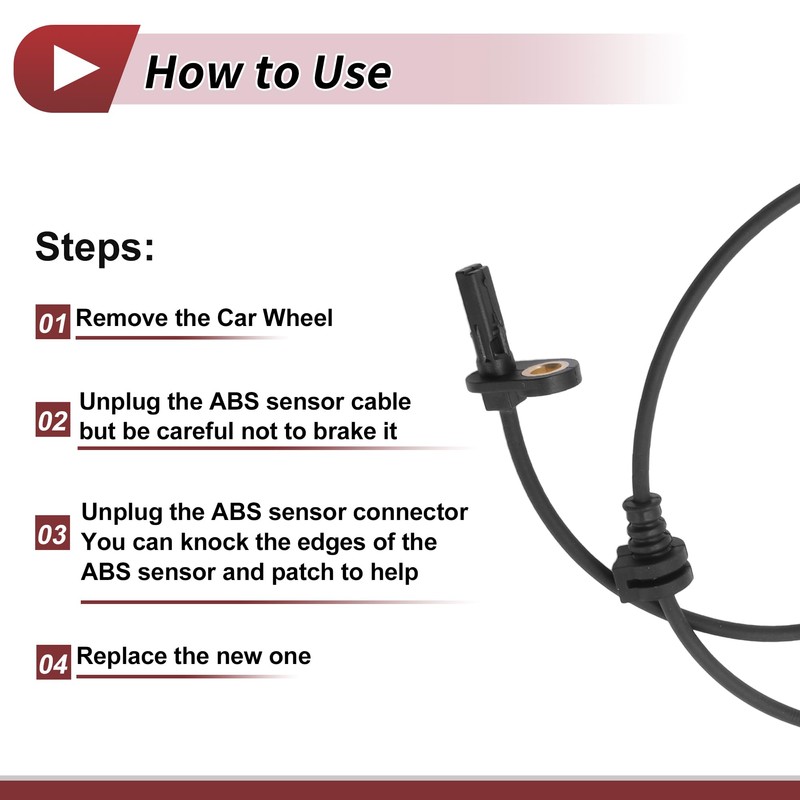 How to Use

Steps:

01 Remove the Car Wheel

02 Unplug the ABS sensor cable but be careful not to brake it

03 Unplug the ABS sensor connector You can knock the edges of the ABS sensor and patch to help

04 Replace the new one