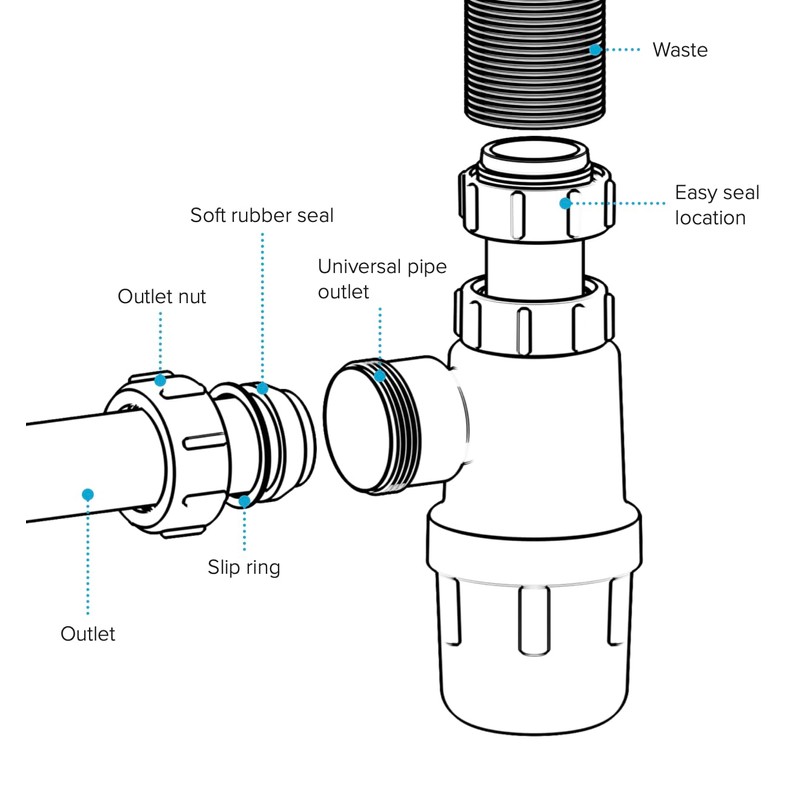 Waste

Easy seal location

Soft rubber seal

Universal pipe outlet

Outlet nut

Slip ring

Outlet