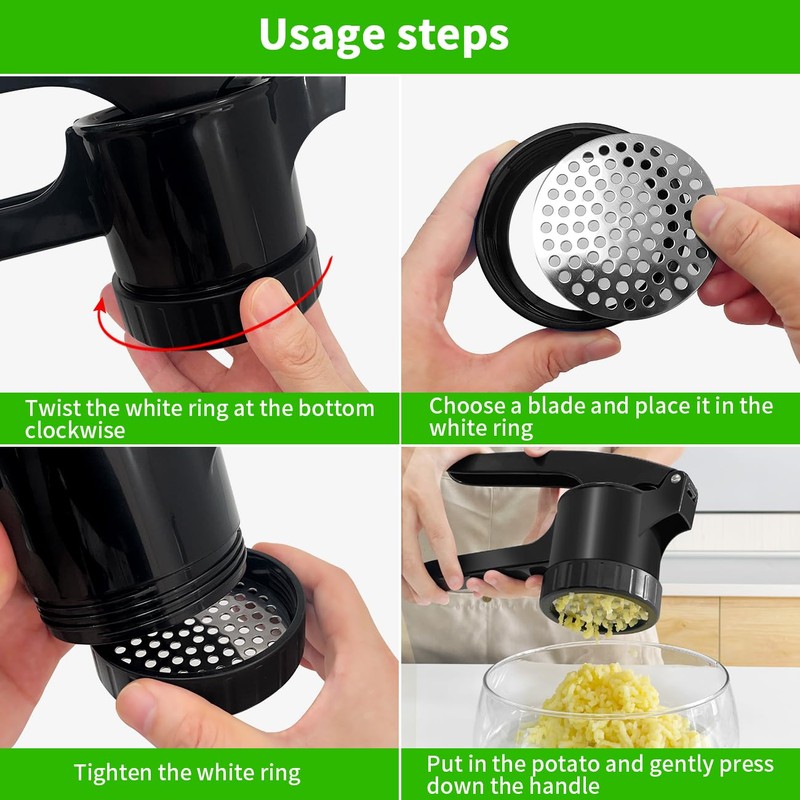 Usage steps

Twist the white ring at the bottom clockwise

Choose a blade and place it in the white ring

Tighten the white ring

Put in the potato and gently press down the handle