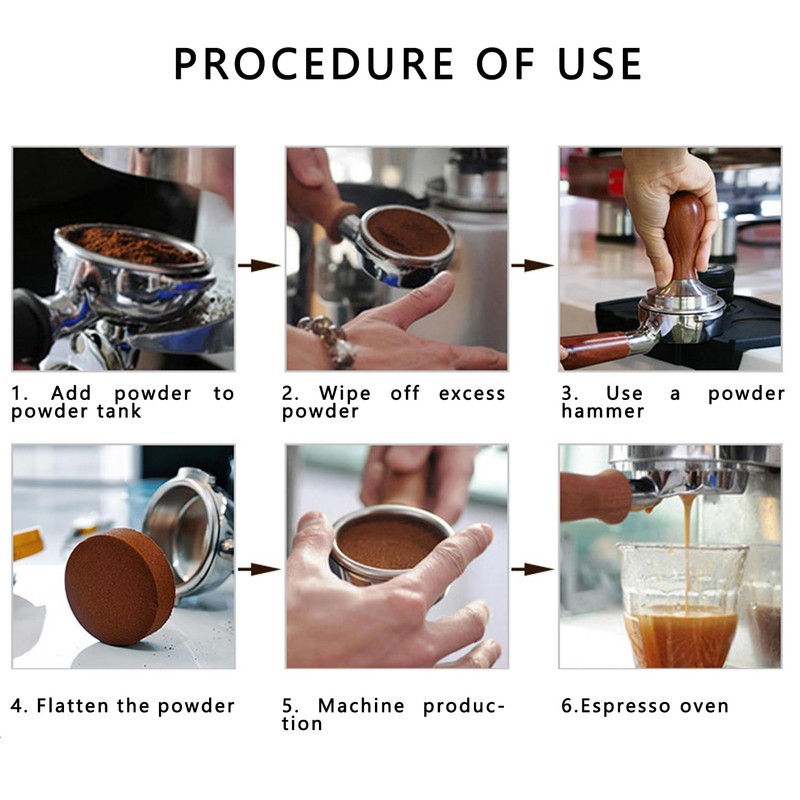 PROCEDURE OF USE

1. Add powder to powder tank

2. Wipe off excess powder

3. Use a powder hammer

4. Flatten the powder

5. Machine production

6.Espresso oven