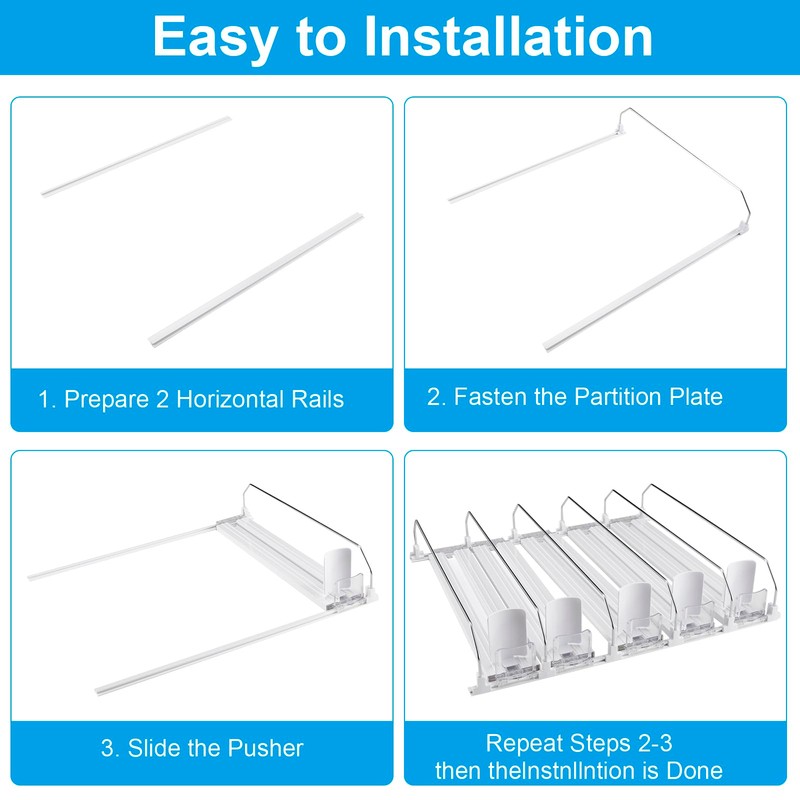 Easy to Installation

1. Prepare 2 Horizontal Rails

2. Fasten the Partition Plate

3. Slide the Pusher

Repeat Steps 2-3
then theInstnllntion is Done