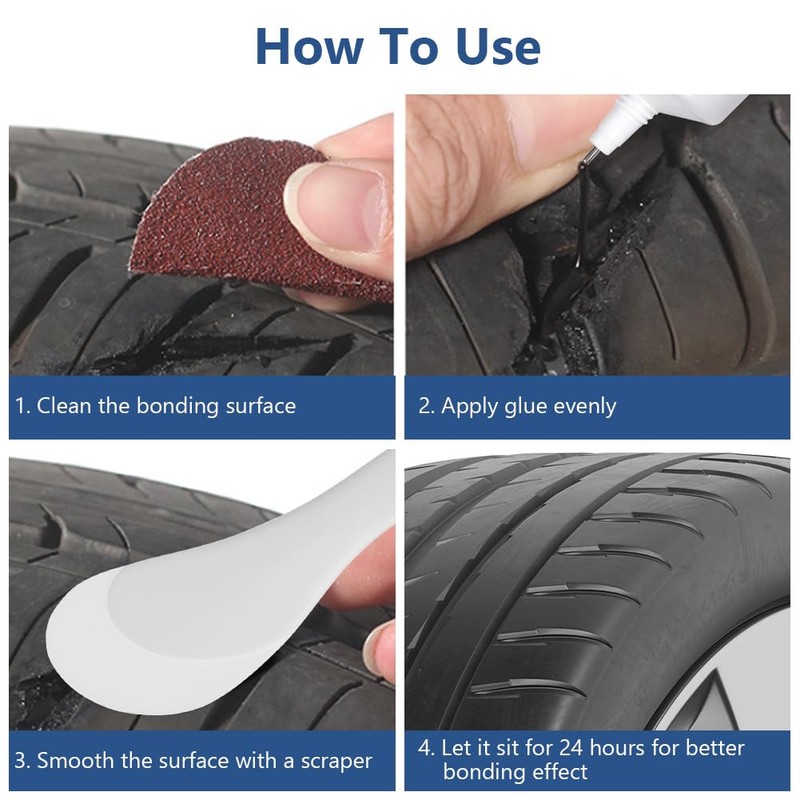 How To Use

1. Clean the bonding surface

2. Apply glue evenly

3. Smooth the surface with a scraper

4. Let it sit for 24 hours for better bonding effect