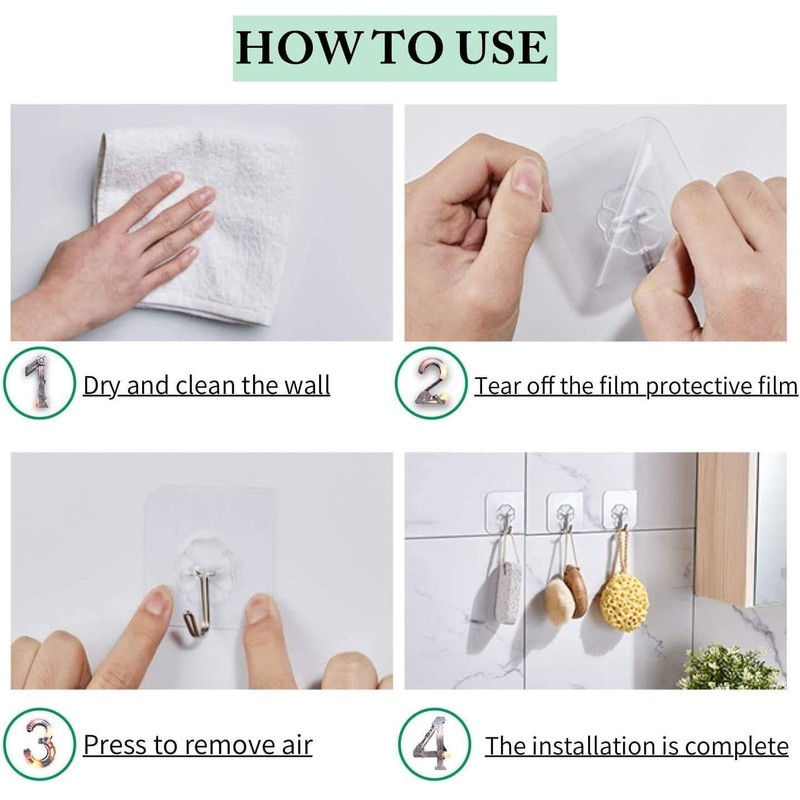 HOW TO USE

1 Dry and clean the wall

2 Tear off the film protective film

3 Press to remove air

4 The installation is complete