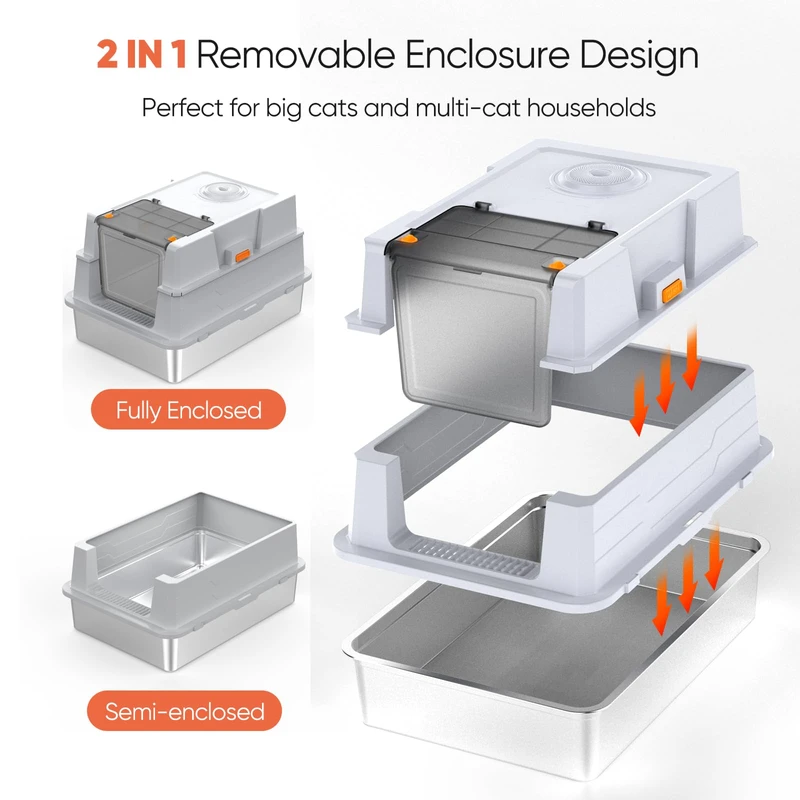 2 IN 1 Removable Enclosure Design

Perfect for big cats and multi-cat households

Fully Enclosed

Semi-enclosed