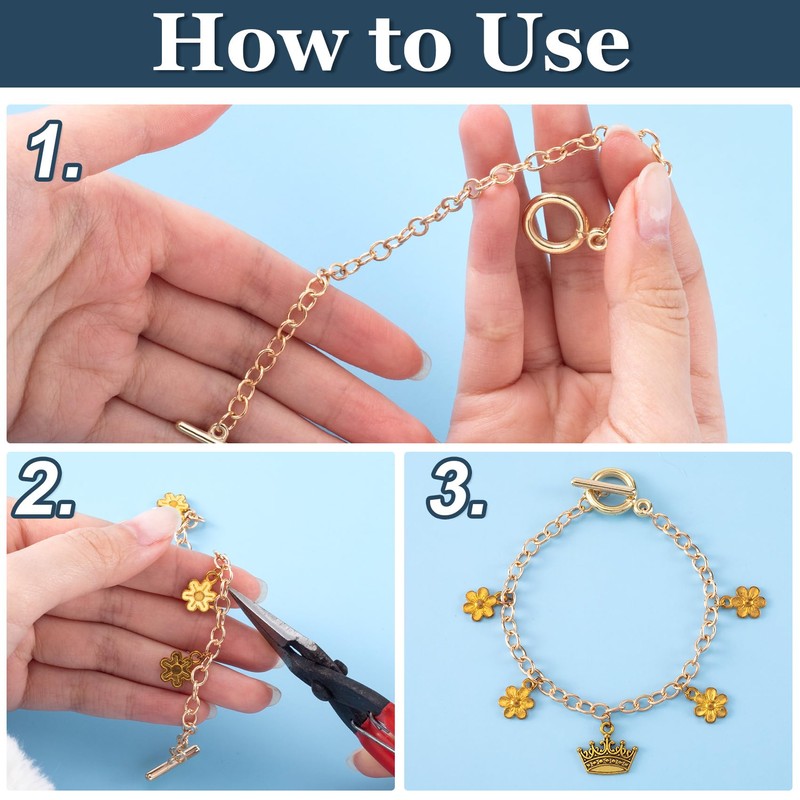 How to Use

1.

2.

3.