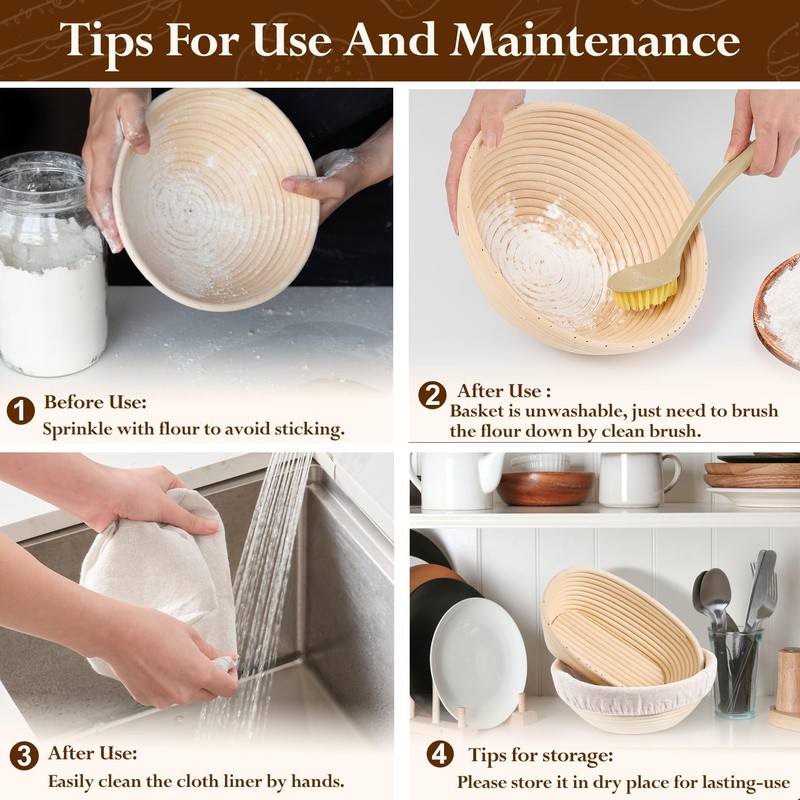 Tips For Use And Maintenance

1 Before Use:
Sprinkle with flour to avoid sticking.

2 After Use :
Basket is unwashable, just need to brush the flour down by clean brush.

3 After Use:
Easily clean the cloth liner by hands.

4 Tips for storage:
Please store it in dry place for lasting-use