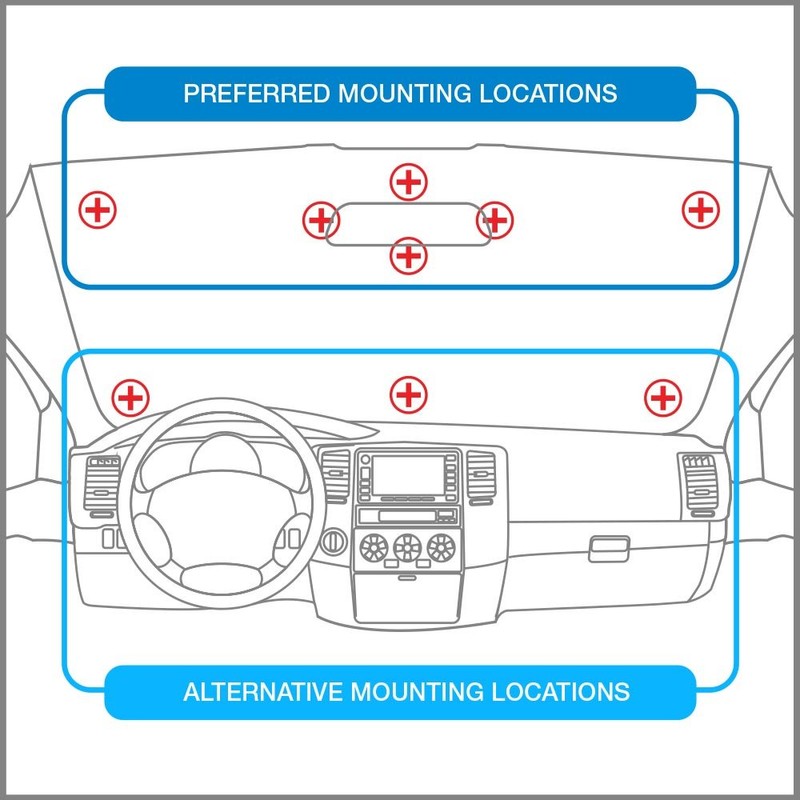 PREFERRED MOUNTING LOCATIONS

ALTERNATIVE MOUNTING LOCATIONS