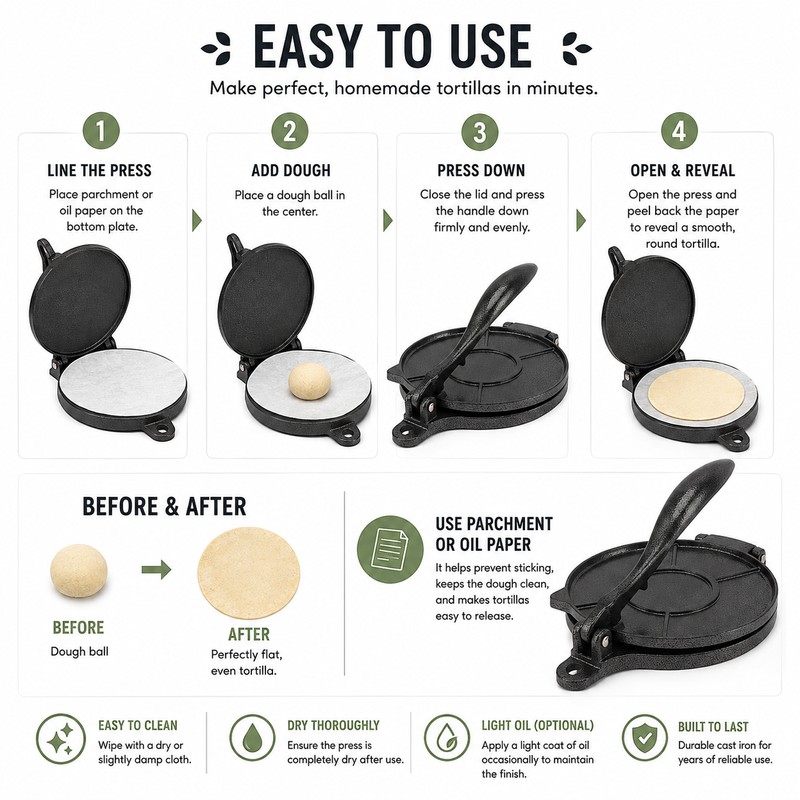 EASY TO USE

Make perfect, homemade tortillas in minutes.

1

LINE THE PRESS

Place parchment or oil paper on the bottom plate.

2

ADD DOUGH

Place a dough ball in the center.

3

PRESS DOWN

Close the lid and press the handle down firmly and evenly.

4

OPEN & REVEAL

Open the press and peel back the paper to reveal a smooth, round tortilla.

BEFORE & AFTER

BEFORE

Dough ball

AFTER

Perfectly flat, even tortilla.

USE PARCHMENT OR OIL PAPER

It helps prevent sticking, keeps the dough clean, and makes tortillas easy to release.

EASY TO CLEAN

Wipe with a dry or slightly damp cloth.

DRY THOROUGHLY

Ensure the press is completely dry after use.

LIGHT OIL (OPTIONAL)

Apply a light coat of oil occasionally to maintain the finish.

BUILT TO LAST

Durable cast iron for years of reliable use.