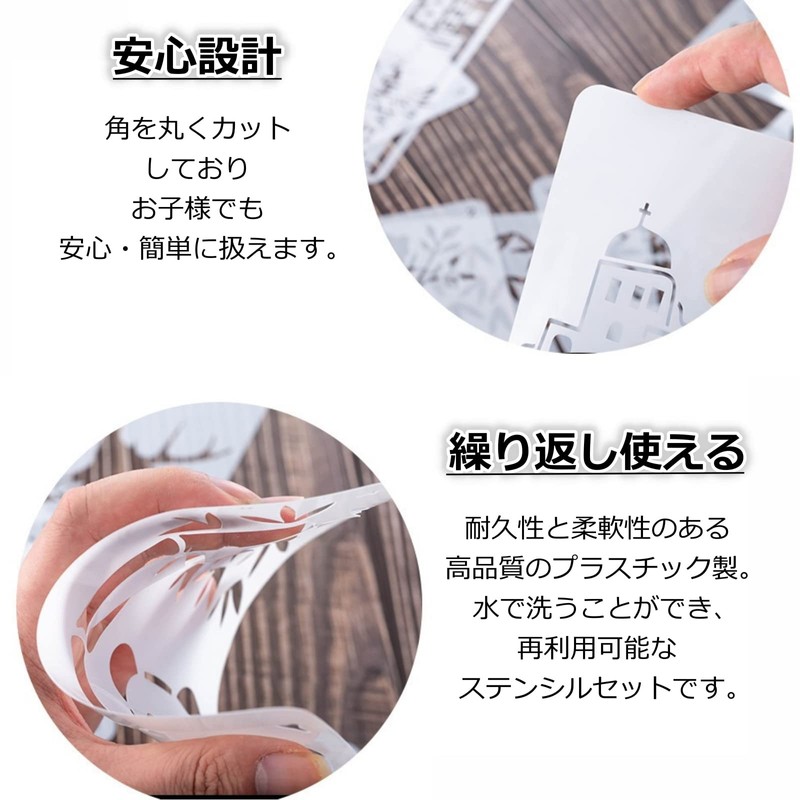 安心設計

角を丸くカット
しており
お子様でも
安心・簡単に扱えます。

繰り返し使える

耐久性と柔軟性のある
高品質のプラスチック製。
水で洗うことができ、
再利用可能な
ステンシルセットです。