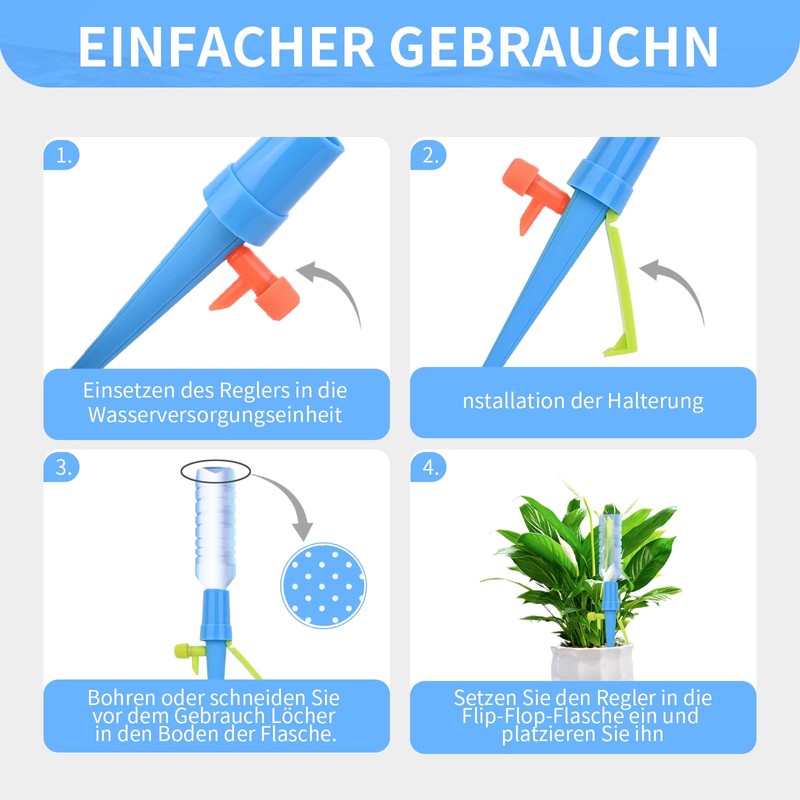 EINFACHER GEBRAUCHN

1.

Einsetzen des Reglers in die Wasserversorgungseinheit

2.

nstallation der Halterung

3.

Bohren oder schneiden Sie vor dem Gebrauch Löcher in den Boden der Flasche.

4.

Setzen Sie den Regler in die Flip-Flop-Flasche ein und platzieren Sie ihn