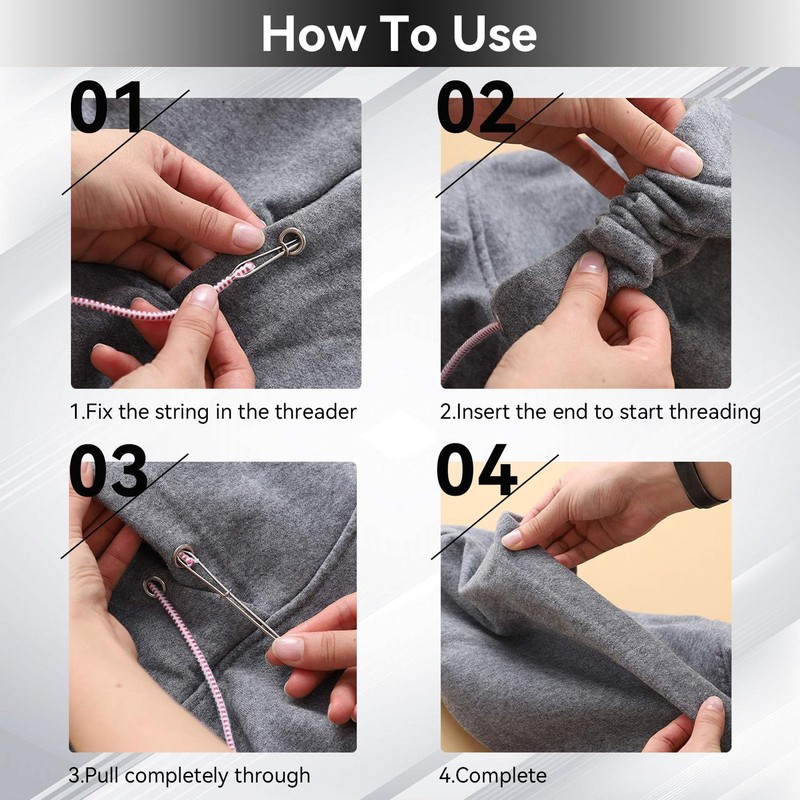 How To Use

01

1.Fix the string in the threader

02

2.Insert the end to start threading

03

3.Pull completely through

04

4.Complete