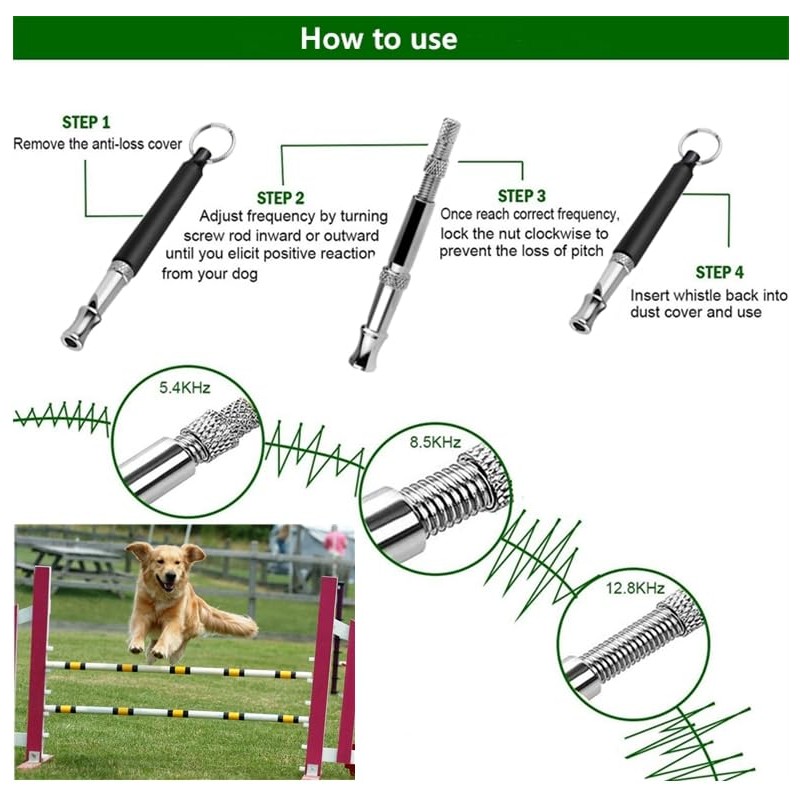 How to use

STEP 1
Remove the anti-loss cover

STEP 2
Adjust frequency by turning screw rod inward or outward until you elicit positive reaction from your dog

STEP 3
Once reach correct frequency, lock the nut clockwise to prevent the loss of pitch

STEP 4
Insert whistle back into dust cover and use

5.4KHz

8.5KHz

12.8KHz