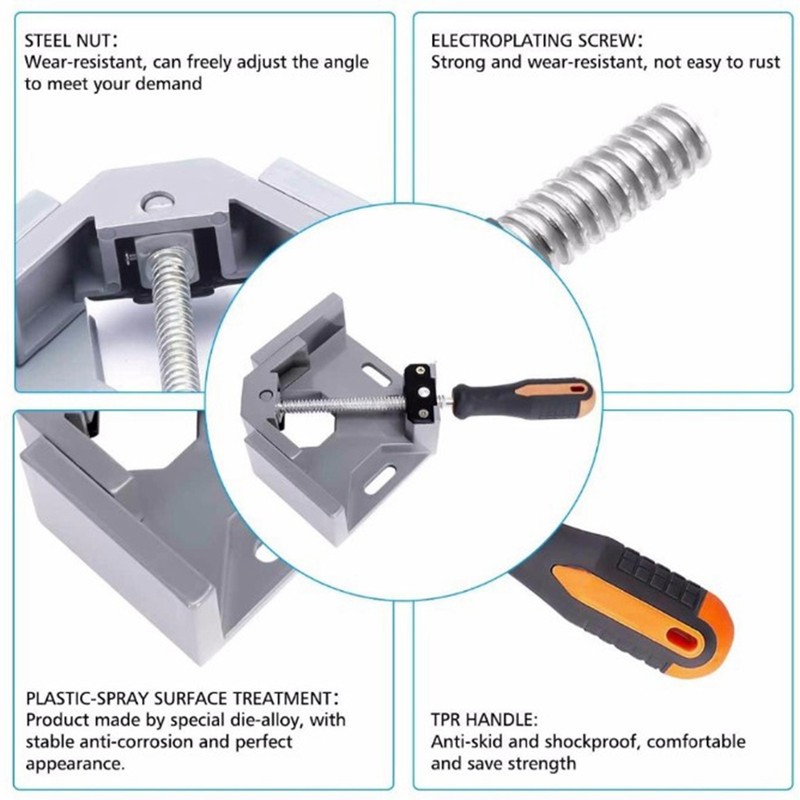 STEEL NUT:
Wear-resistant, can freely adjust the angle to meet your demand

ELECTROPLATING SCREW:
Strong and wear-resistant, not easy to rust

PLASTIC-SPRAY SURFACE TREATMENT:
Product made by special die-alloy, with stable anti-corrosion and perfect appearance.

TPR HANDLE:
Anti-skid and shockproof, comfortable and save strength