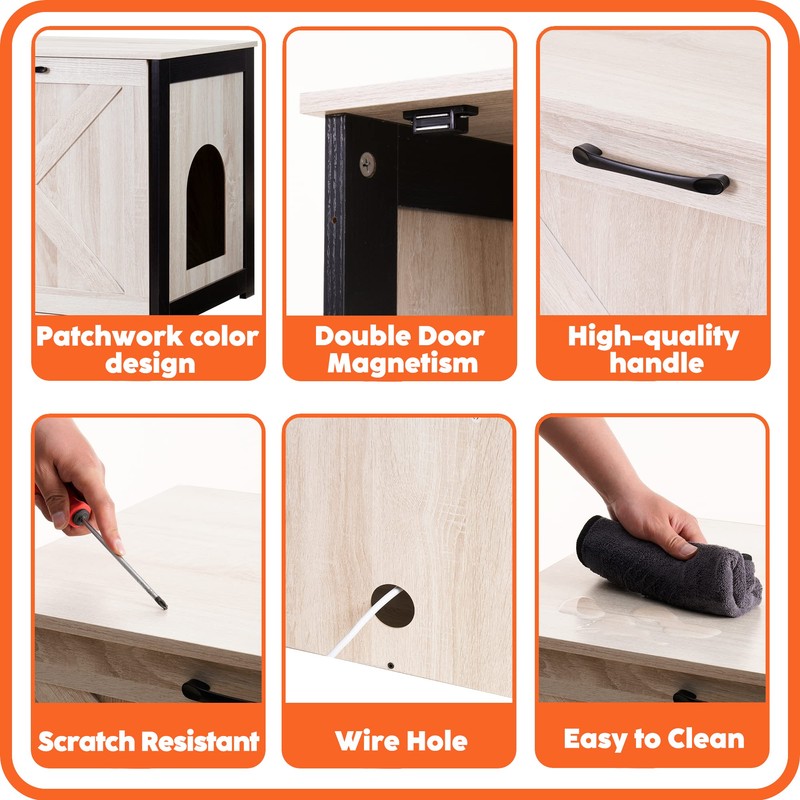 Patchwork color design

Double Door Magnetism

High-quality handle

Scratch Resistant

Wire Hole

Easy to Clean