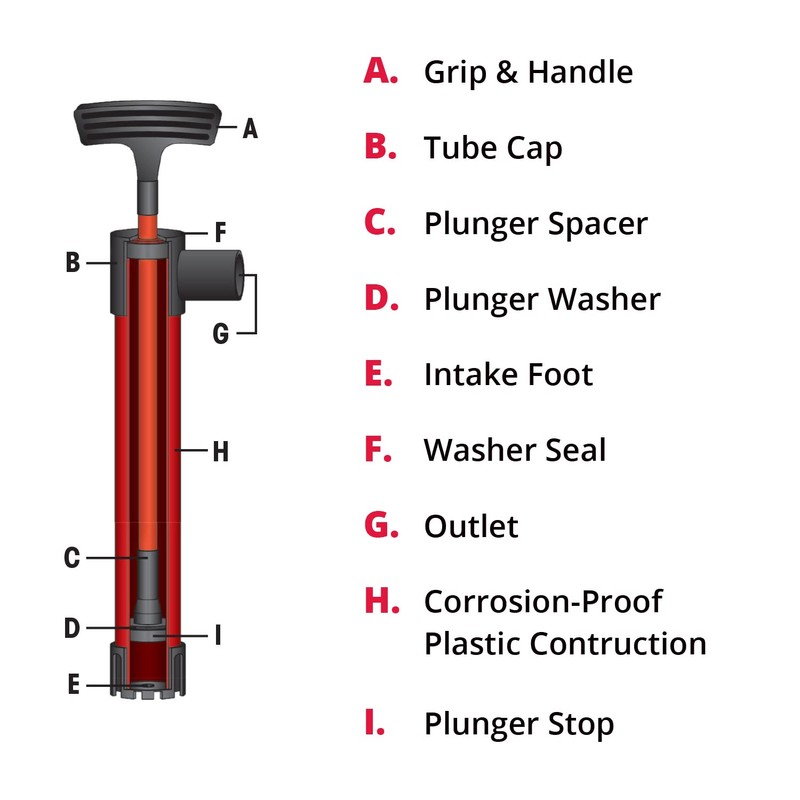 A
F
B
G
H
C
D
I
E

A. Grip & Handle

B. Tube Cap

C. Plunger Spacer

D. Plunger Washer

E. Intake Foot

F. Washer Seal

G. Outlet

H. Corrosion-Proof Plastic Contruction

I. Plunger Stop