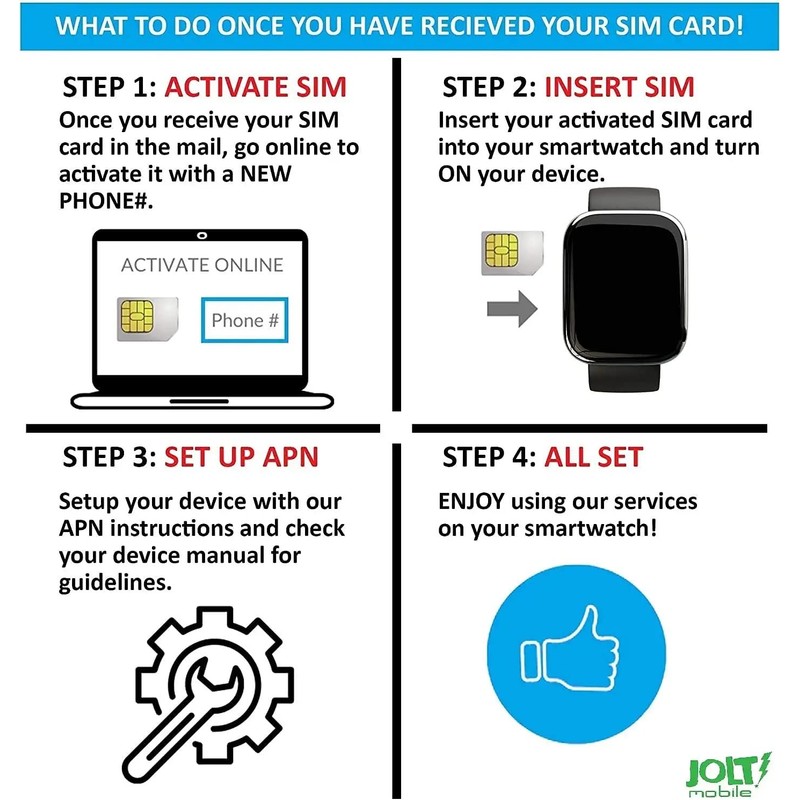 WHAT TO DO ONCE YOU HAVE RECIEVED YOUR SIM CARD!

STEP 1: ACTIVATE SIM
Once you receive your SIM card in the mail, go online to activate it with a NEW PHONE#.

ACTIVATE ONLINE

Phone #

STEP 2: INSERT SIM
Insert your activated SIM card into your smartwatch and turn ON your device.

STEP 3: SET UP APN
Setup your device with our APN instructions and check your device manual for guidelines.

STEP 4: ALL SET
ENJOY using our services on your smartwatch!

JOLT mobile