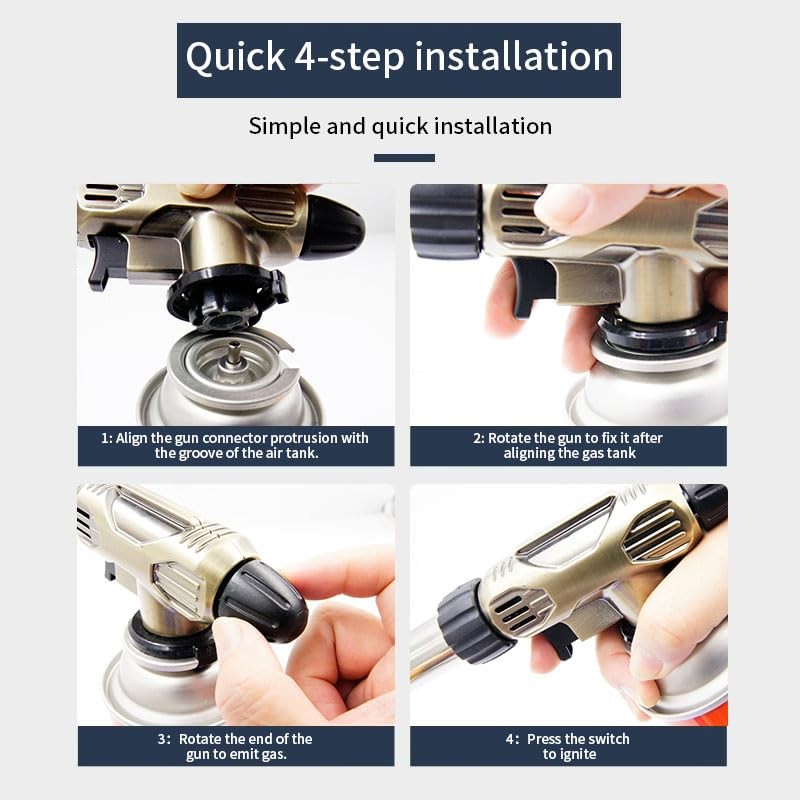 Quick 4-step installation

Simple and quick installation

1: Align the gun connector protrusion with the groove of the air tank.

2: Rotate the gun to fix it after aligning the gas tank

3: Rotate the end of the gun to emit gas.

4: Press the switch to ignite