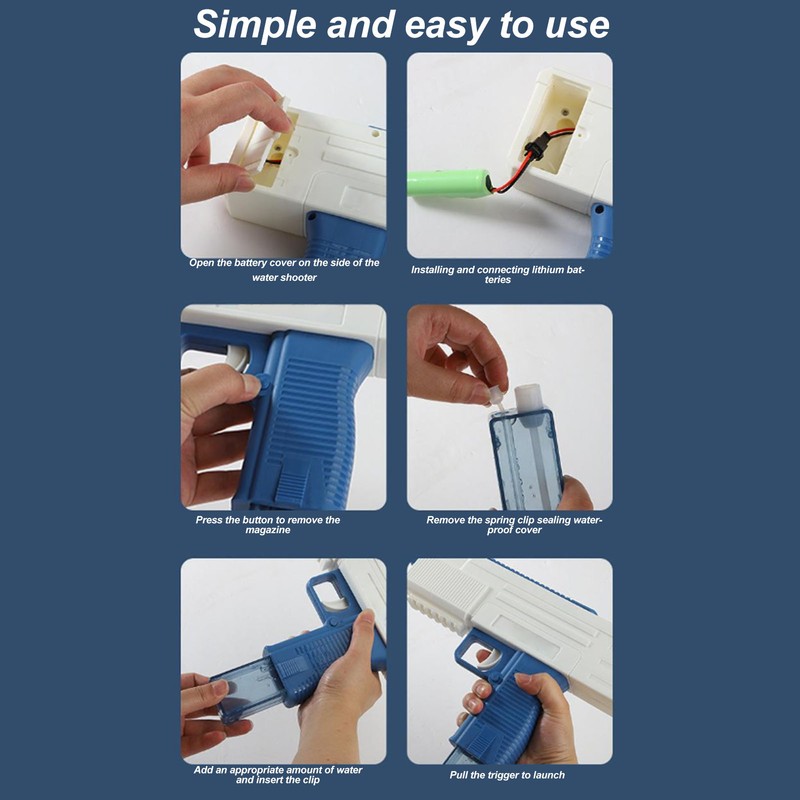 Simple and easy to use

Open the battery cover on the side of the water shooter

Installing and connecting lithium batteries

Press the button to remove the magazine

Remove the spring clip sealing waterproof cover

Add an appropriate amount of water and insert the clip

Pull the trigger to launch