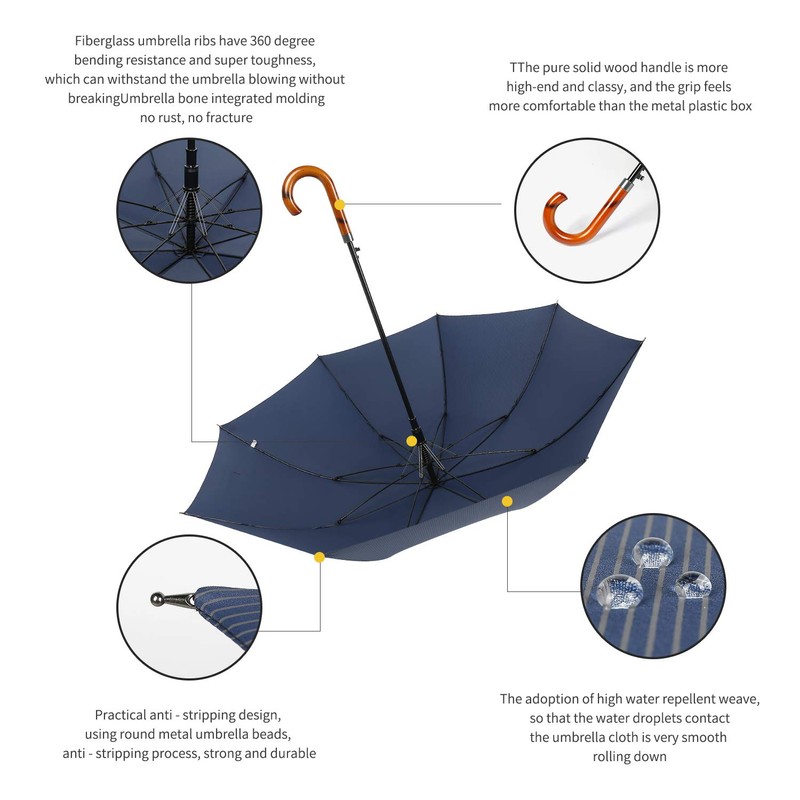 Fiberglass umbrella ribs have 360 degree bending resistance and super toughness, which can withstand the umbrella blowing without breakingUmbrella bone integrated molding no rust, no fracture

TThe pure solid wood handle is more high-end and classy, and the grip feels more comfortable than the metal plastic box

Practical anti - stripping design, using round metal umbrella beads, anti - stripping process, strong and durable

The adoption of high water repellent weave, so that the water droplets contact the umbrella cloth is very smooth rolling down