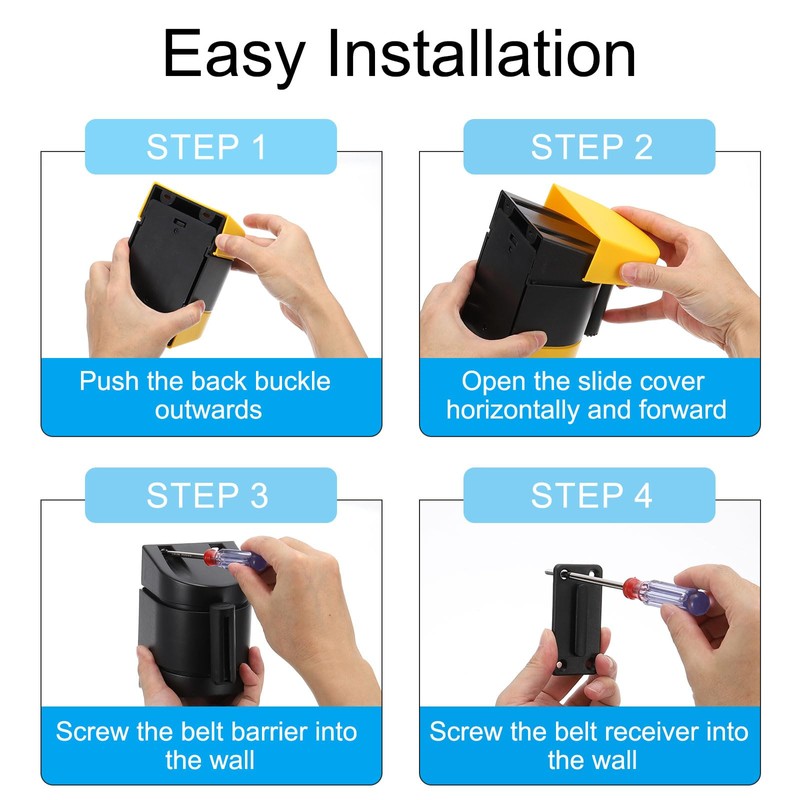 Easy Installation

STEP 1

Push the back buckle outwards

STEP 2

Open the slide cover horizontally and forward

STEP 3

Screw the belt barrier into the wall

STEP 4

Screw the belt receiver into the wall