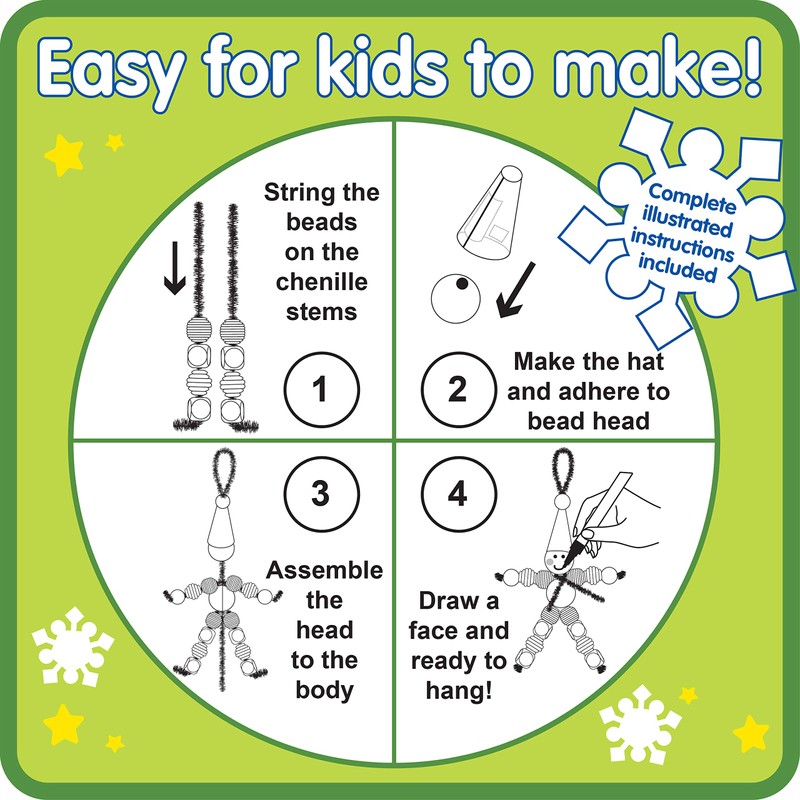 Easy for kids to make!

Complete illustrated instructions included

String the beads on the chenille stems

1

2

Make the hat and adhere to bead head

3

Assemble the head to the body

4

Draw a face and ready to hang!