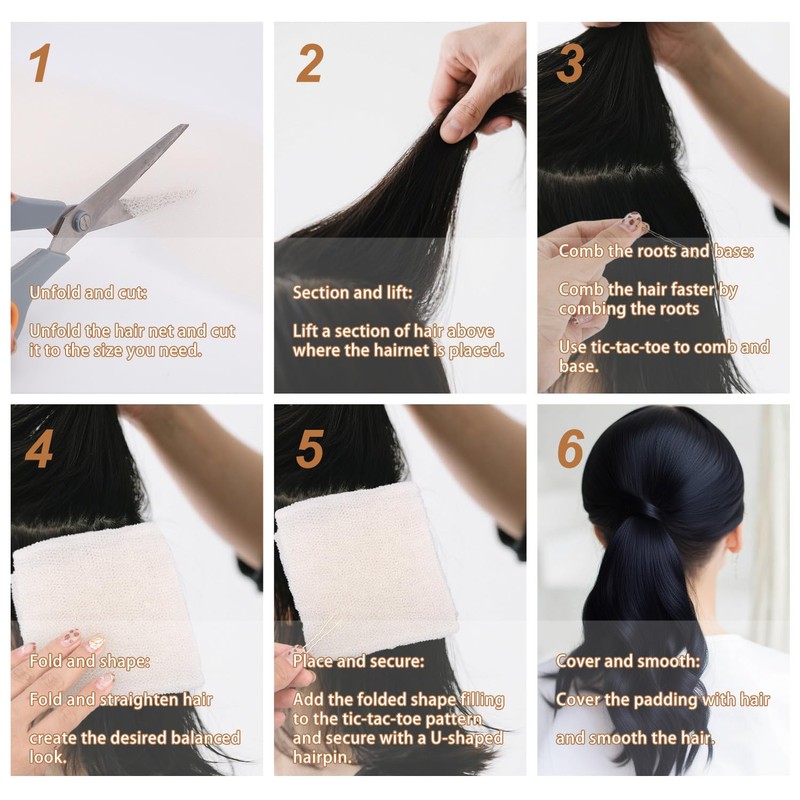 1

Unfold and cut:

Unfold the hair net and cut it to the size you need.

2

Section and lift:

Lift a section of hair above where the hairnet is placed.

3

Comb the roots and base:

Comb the hair faster by combing the roots

Use tic-tac-toe to comb and base.

4

Fold and shape:

Fold and straighten hair

create the desired balanced look.

5

Place and secure:

Add the folded shape filling to the tic-tac-toe pattern and secure with a U-shaped hairpin.

6

Cover and smooth:

Cover the padding with hair

and smooth the hair.