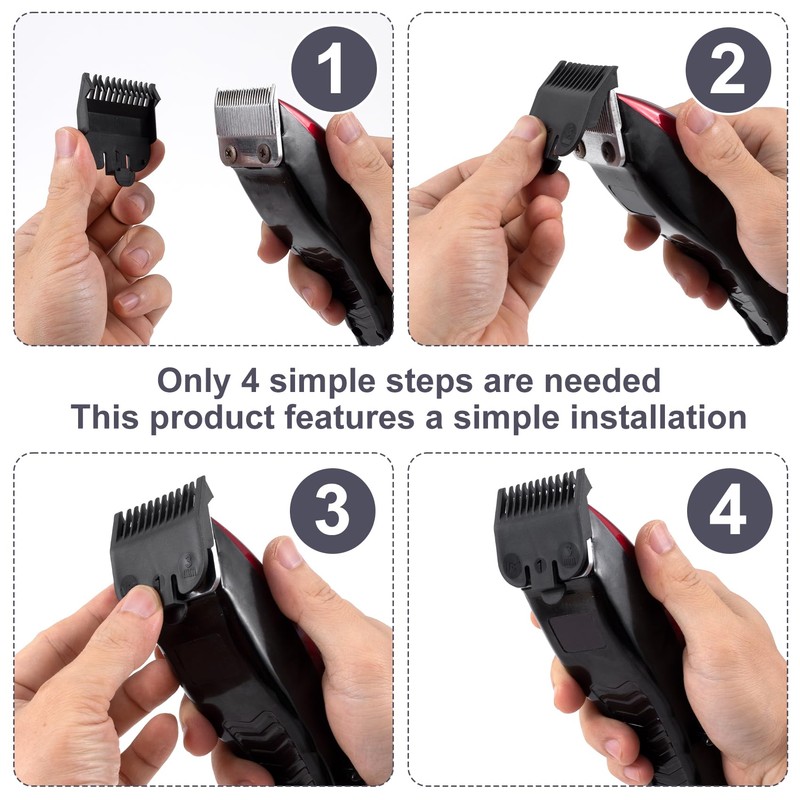 1

2

Only 4 simple steps are needed
This product features a simple installation

3

4