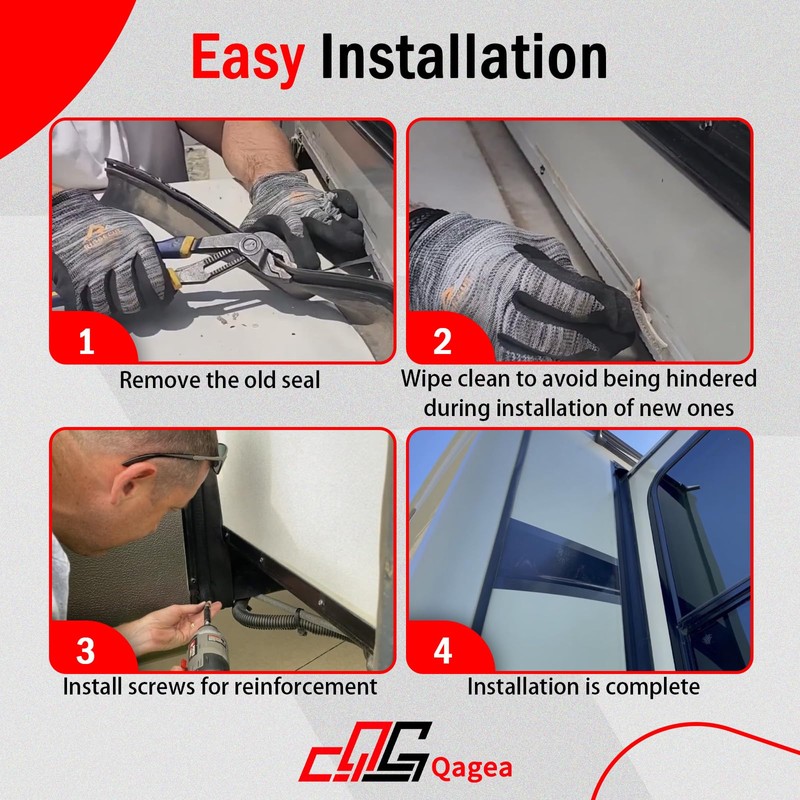 Easy Installation

1
Remove the old seal

2
Wipe clean to avoid being hindered during installation of new ones

3
Install screws for reinforcement

4
Installation is complete

Qagea