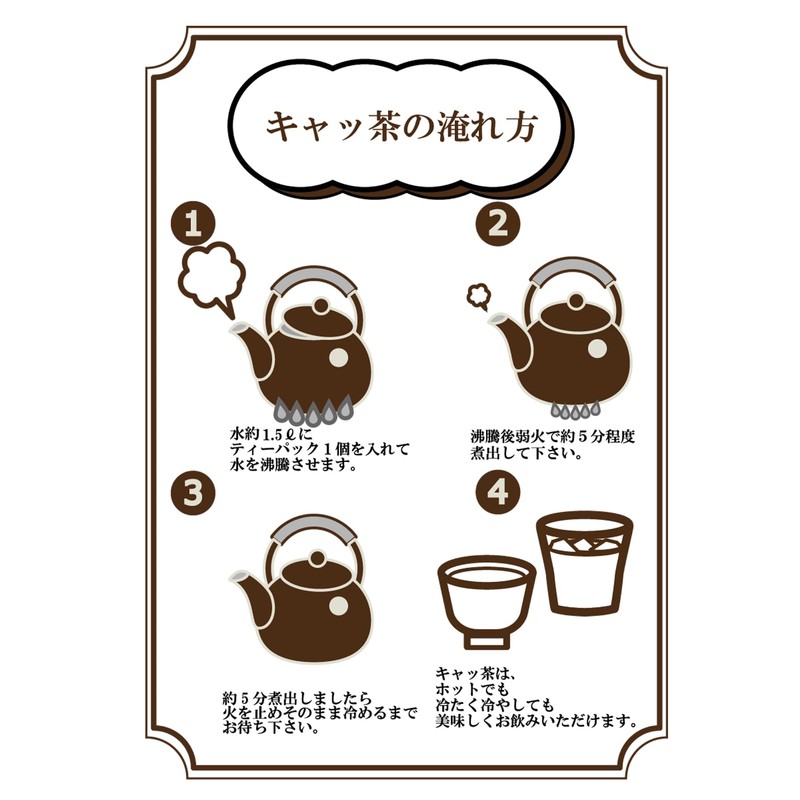 キャッ茶の淹れ方

1

水約1.5ℓに
ティーパック１個を入れて
水を沸騰させます。

2

沸騰後弱火で約５分程度
煮出して下さい。

3

約５分煮出しましたら
火を止めそのまま冷めるまで
お待ち下さい。

4

キャッ茶は、
ホットでも
冷たく冷やしても
美味しくお飲みいただけます。