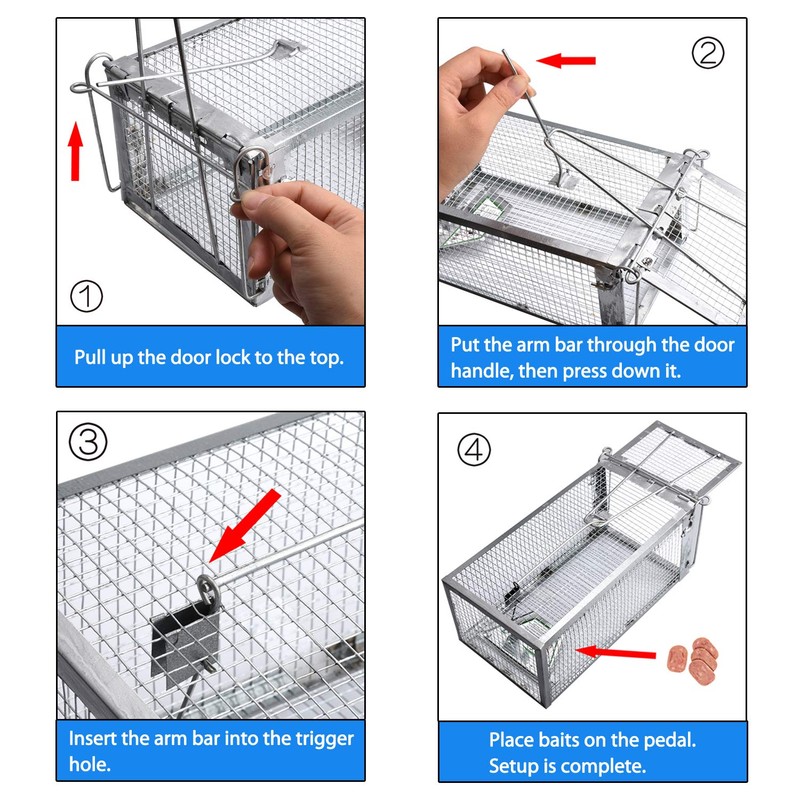 ①
Pull up the door lock to the top.

②
Put the arm bar through the door handle, then press down it.

③
Insert the arm bar into the trigger hole.

④
Place baits on the pedal.
Setup is complete.