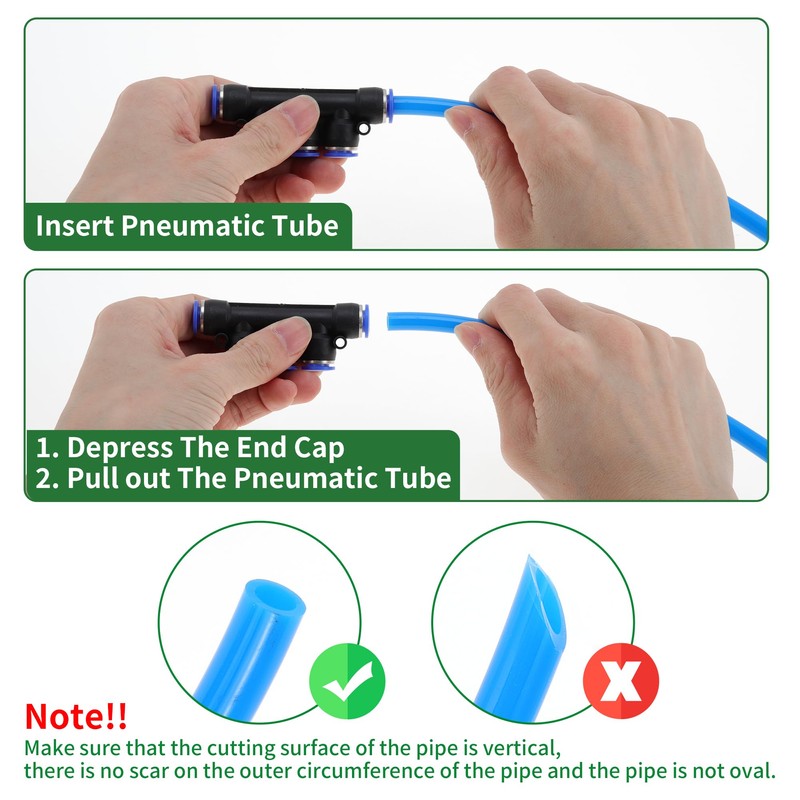 Insert Pneumatic Tube

1. Depress The End Cap
2. Pull out The Pneumatic Tube

Note!!
Make sure that the cutting surface of the pipe is vertical, there is no scar on the outer circumference of the pipe and the pipe is not oval.