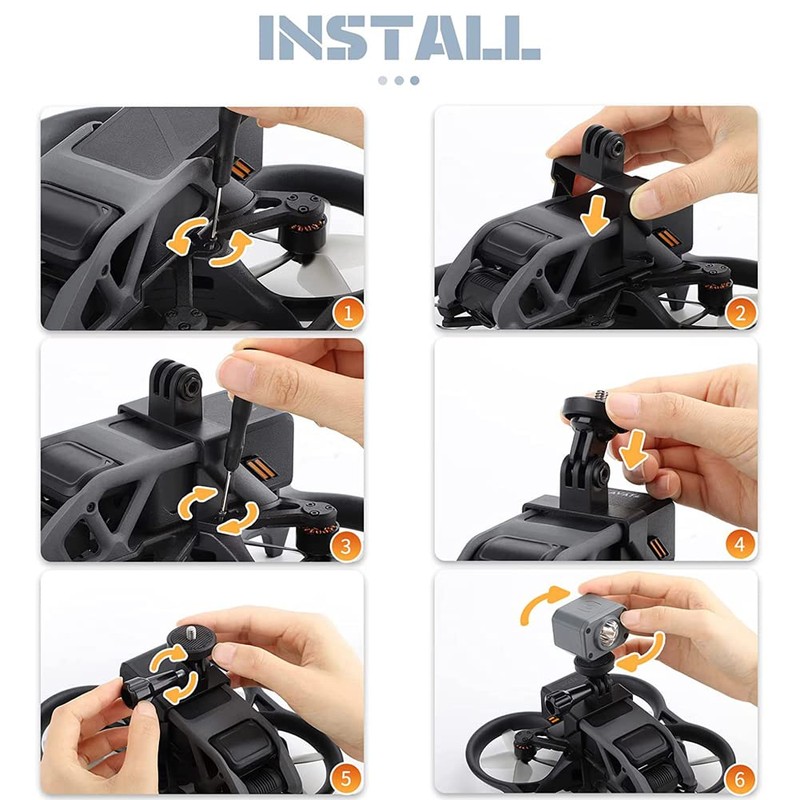 INSTALL

1

2

3

4

5

6