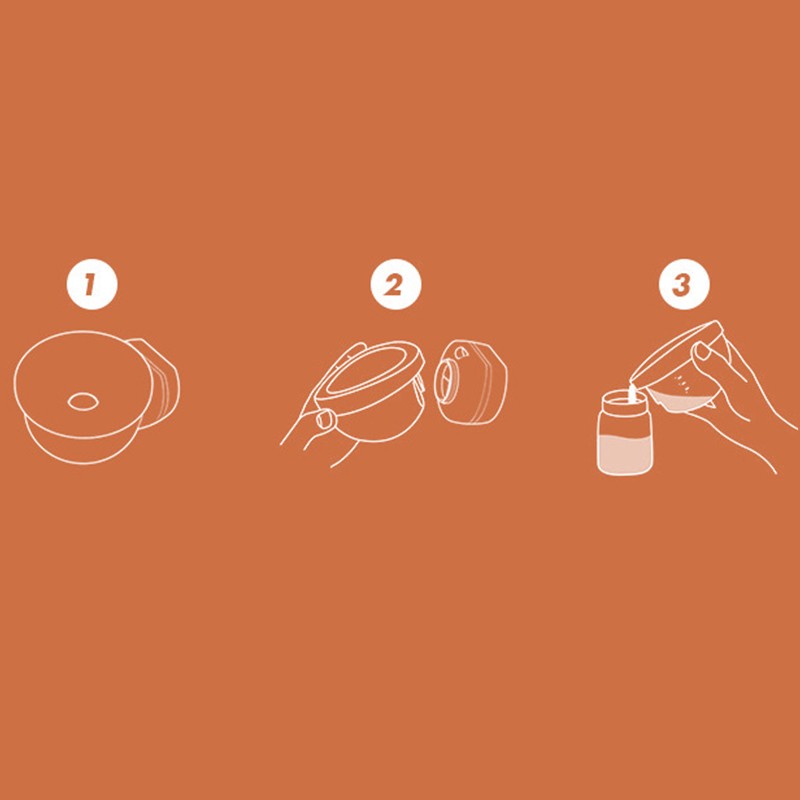 1

2

3