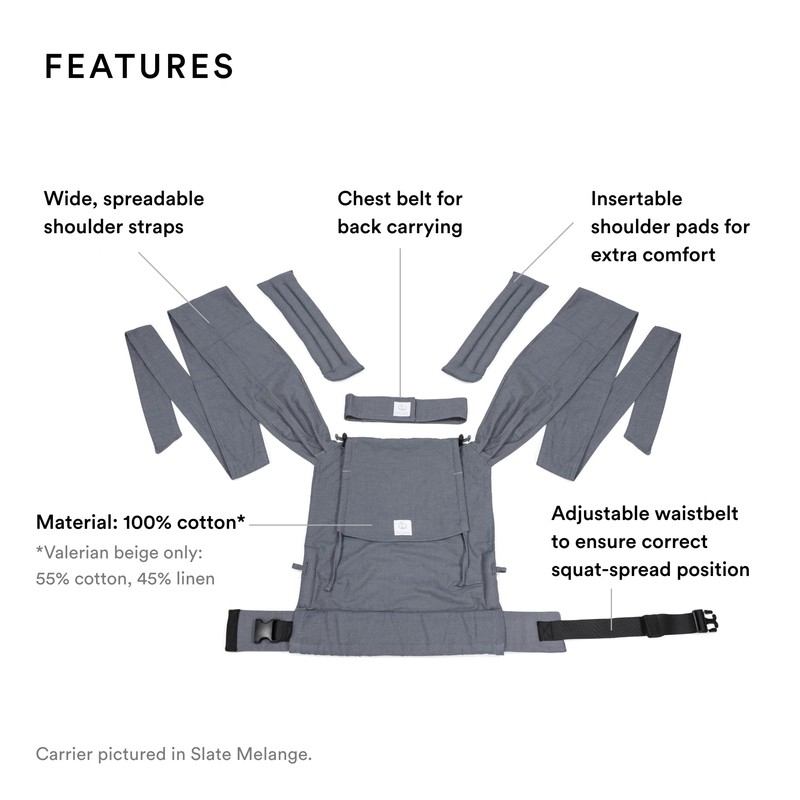 FEATURES

Wide, spreadable shoulder straps

Chest belt for back carrying

Insertable shoulder pads for extra comfort

Material: 100% cotton*
*Valerian beige only: 55% cotton, 45% linen

Adjustable waistbelt to ensure correct squat-spread position

Carrier pictured in Slate Melange.