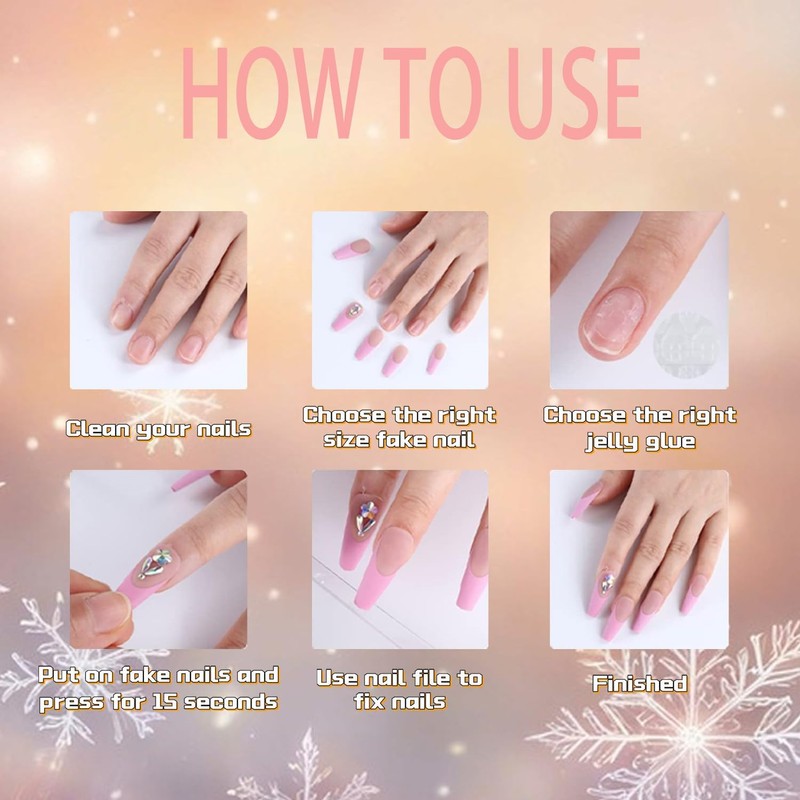 HOW TO USE

Clean your nails

Choose the right size fake nail

Choose the right jelly glue

Put on fake nails and press for 15 seconds

Use nail file to fix nails

Finished