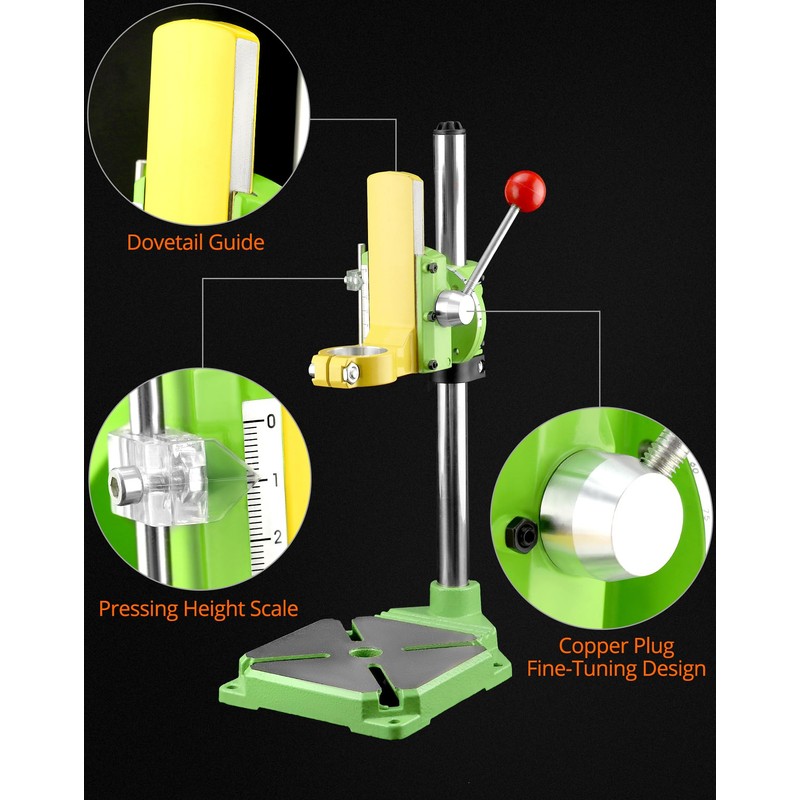 Dovetail Guide

0
1
2

Pressing Height Scale

Copper Plug
Fine-Tuning Design