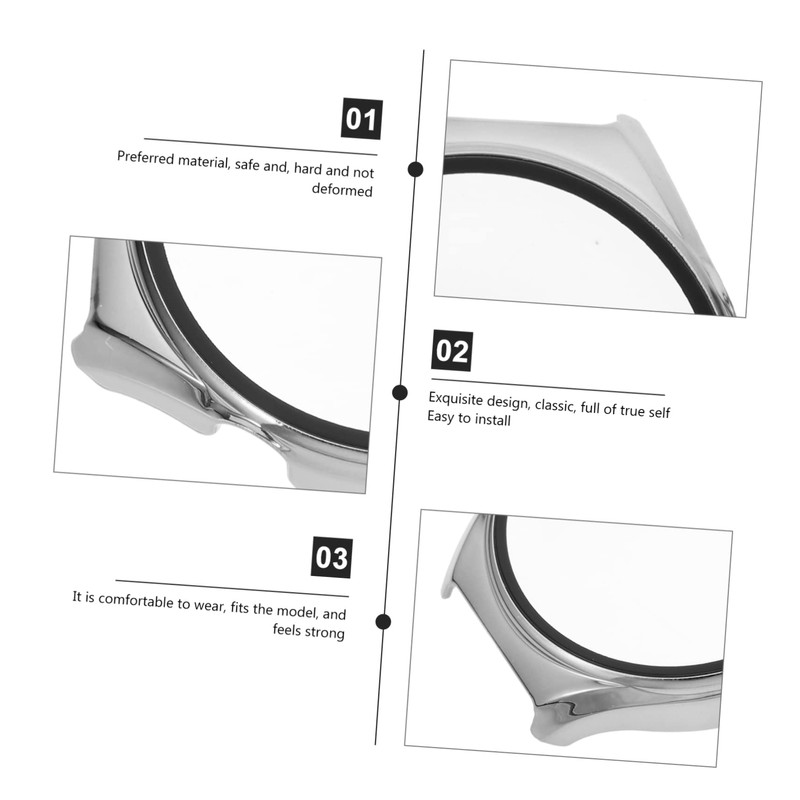 01

Preferred material, safe and, hard and not deformed

02

Exquisite design, classic, full of true self
Easy to install

03

It is comfortable to wear, fits the model, and feels strong