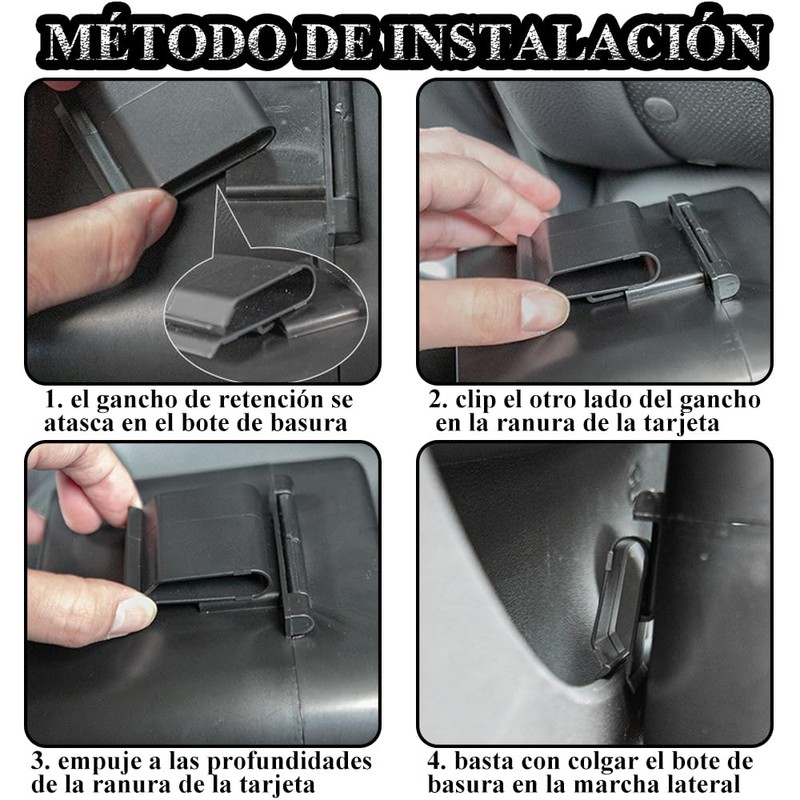 MÉTODO DE INSTALACIÓN

1. el gancho de retención se atasca en el bote de basura

2. clip el otro lado del gancho en la ranura de la tarjeta

3. empuje a las profundidades de la ranura de la tarjeta

4. basta con colgar el bote de basura en la marcha lateral