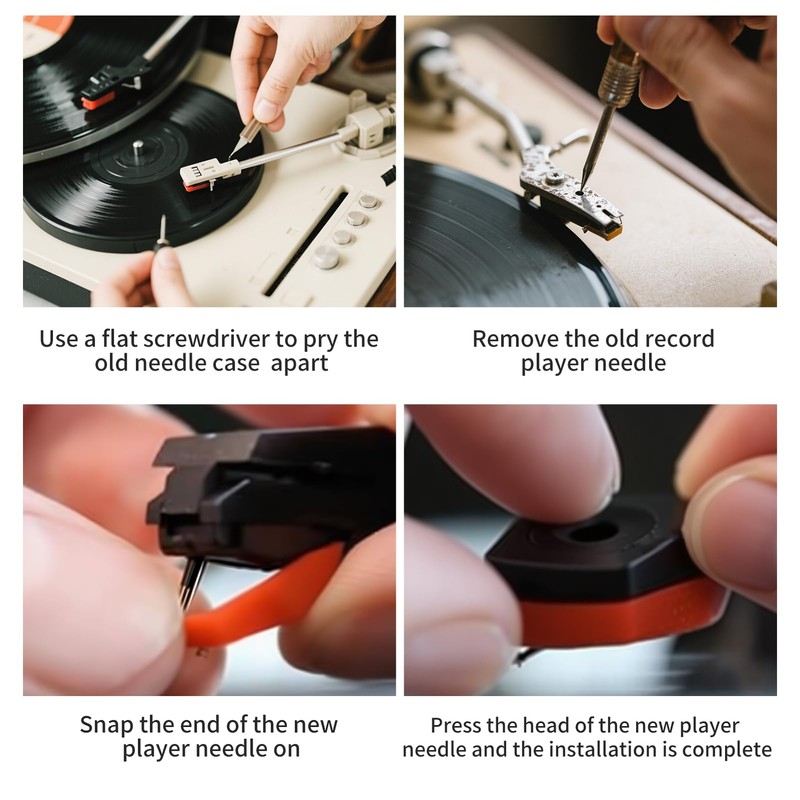 Use a flat screwdriver to pry the old needle case apart

Remove the old record player needle

Snap the end of the new player needle on

Press the head of the new player needle and the installation is complete