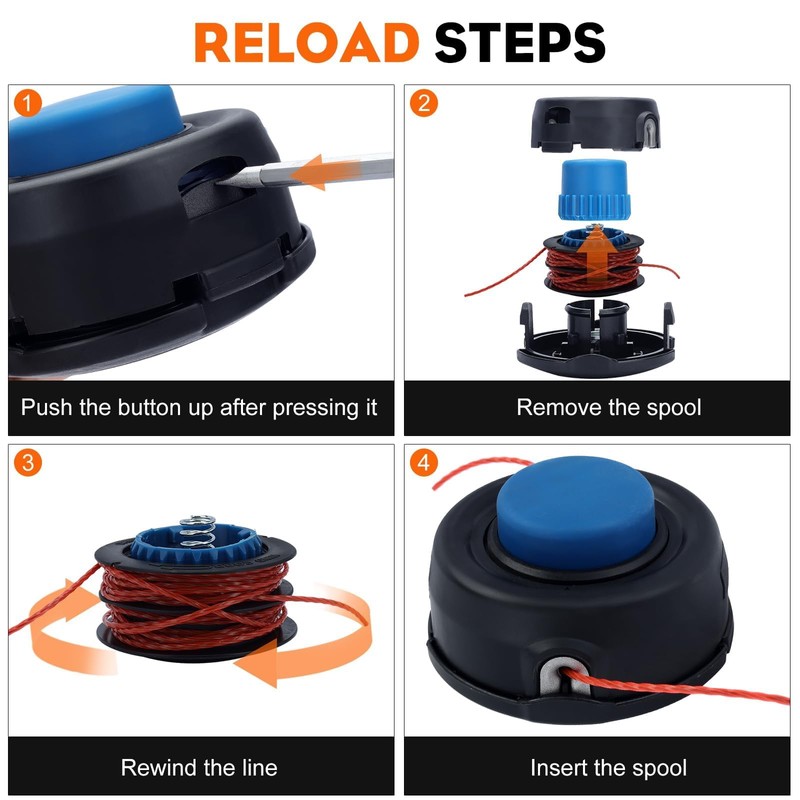 RELOAD STEPS

1

Push the button up after pressing it

2

Remove the spool

3

Rewind the line

4

Insert the spool