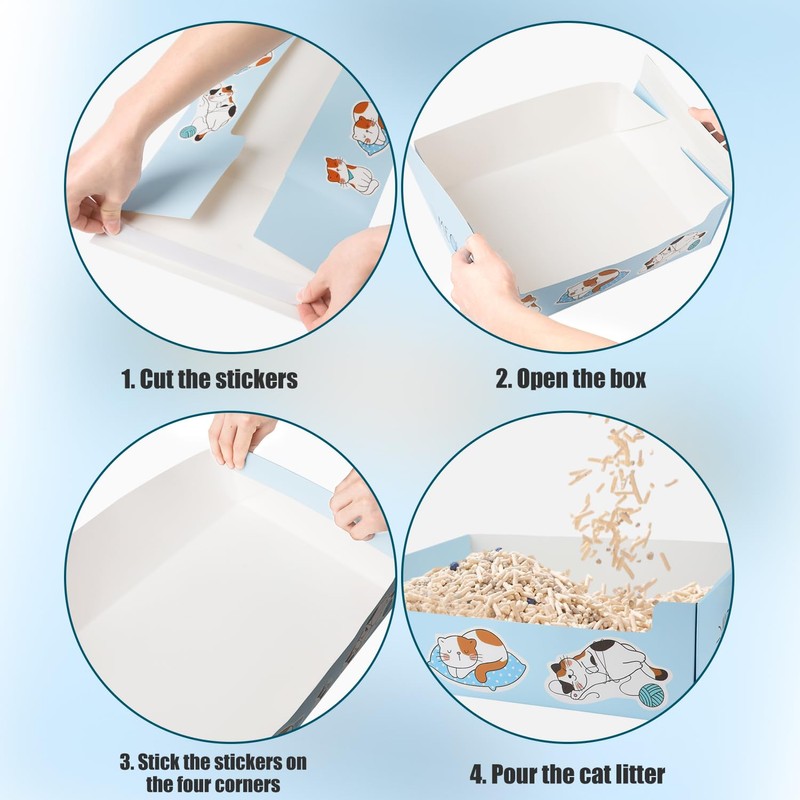 1. Cut the stickers

2. Open the box

3. Stick the stickers on the four corners

4. Pour the cat litter