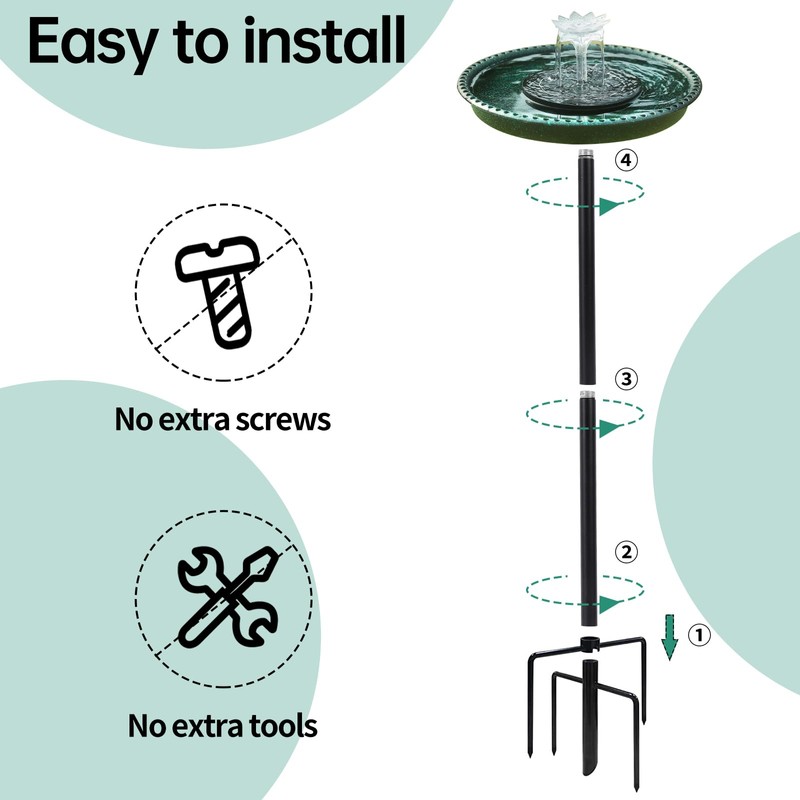 Easy to install

No extra screws

No extra tools

④

③

②

①