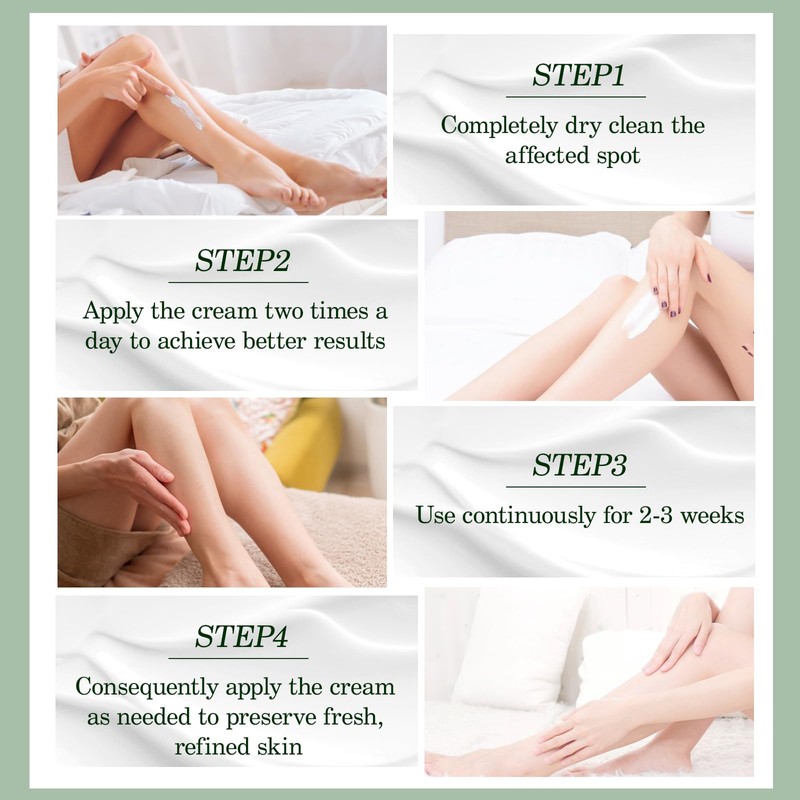 STEP1
Completely dry clean the affected spot

STEP2
Apply the cream two times a day to achieve better results

STEP3
Use continuously for 2-3 weeks

STEP4
Consequently apply the cream as needed to preserve fresh, refined skin