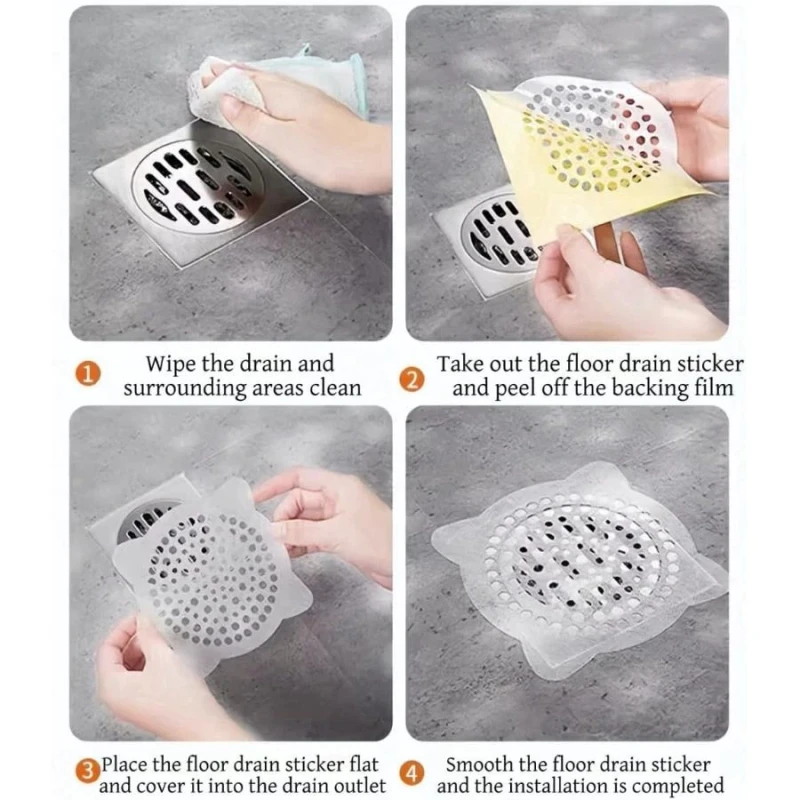 1 Wipe the drain and surrounding areas clean

2 Take out the floor drain sticker and peel off the backing film

3 Place the floor drain sticker flat and cover it into the drain outlet

4 Smooth the floor drain sticker and the installation is completed