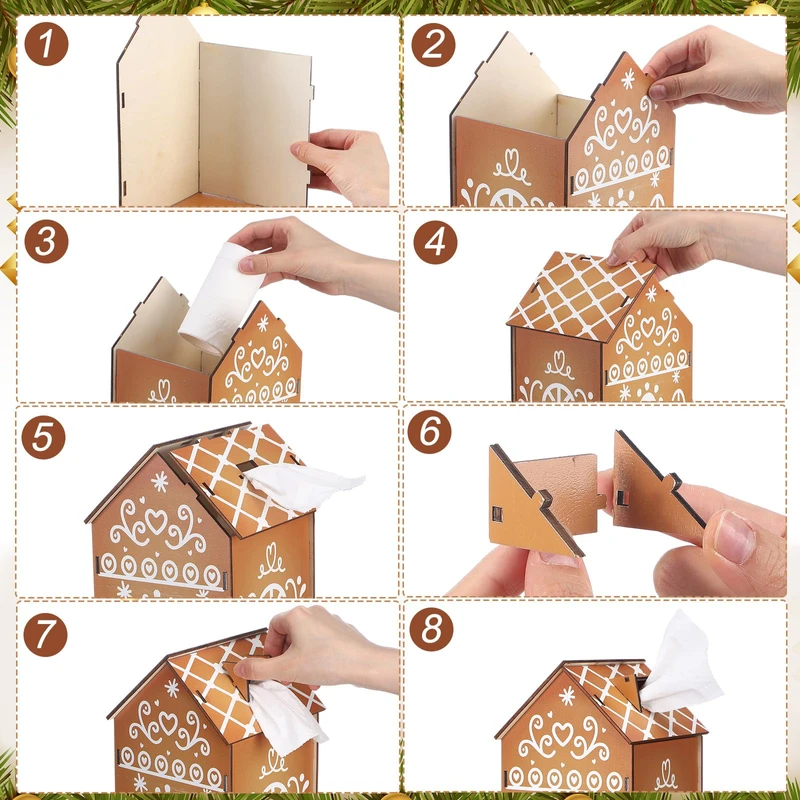 1

2

3

4

5

6

7

8