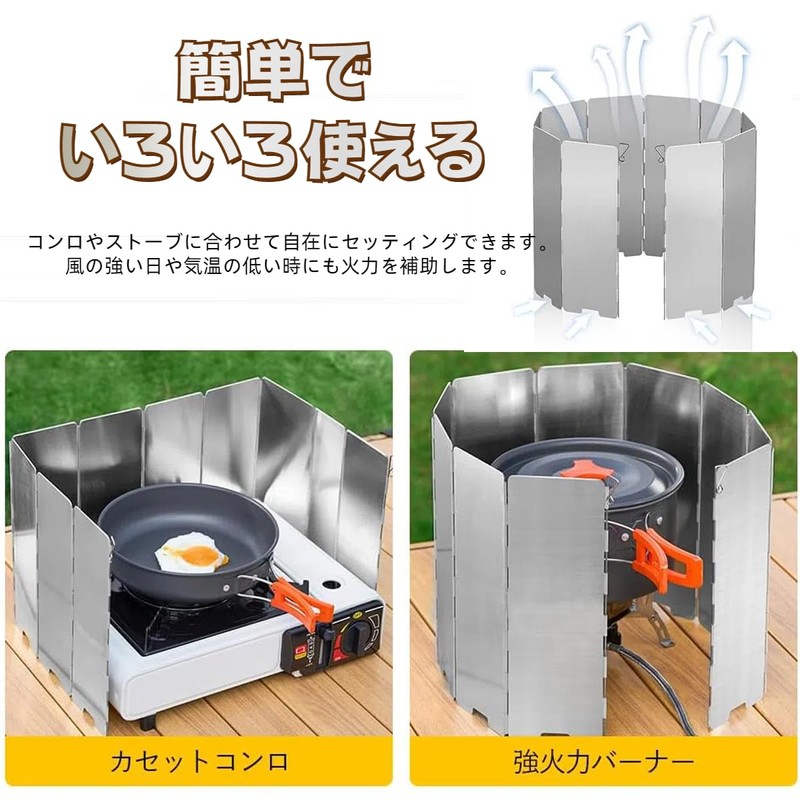 簡単で
いろいろ使える

コンロやストーブに合わせて自在にセッティングできます。
風の強い日や気温の低い時にも火力を補助します。

カセットコンロ

強火力バーナー