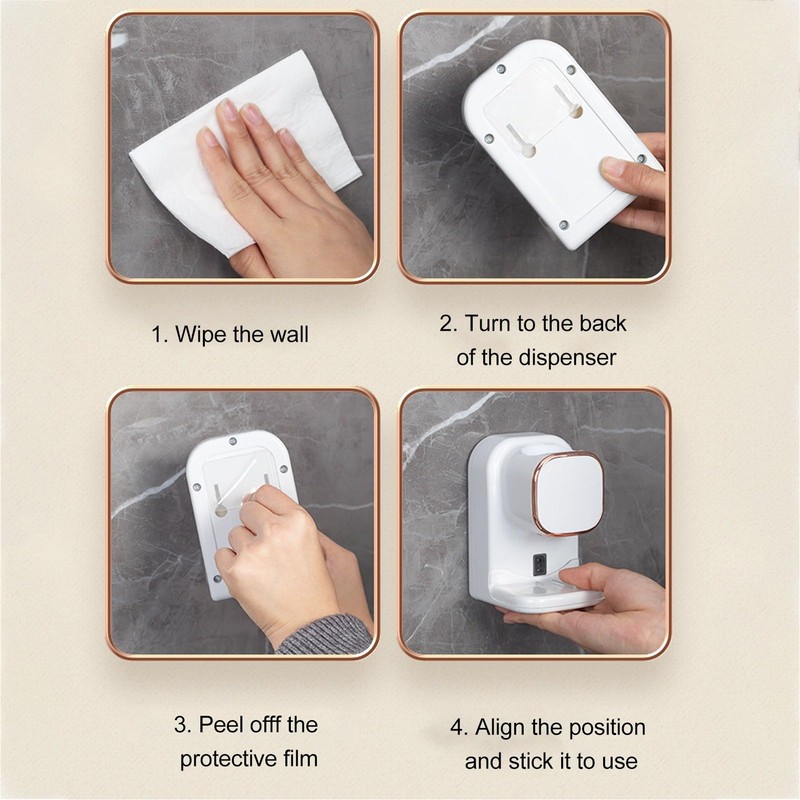 1. Wipe the wall

2. Turn to the back of the dispenser

3. Peel offf the protective film

4. Align the position and stick it to use