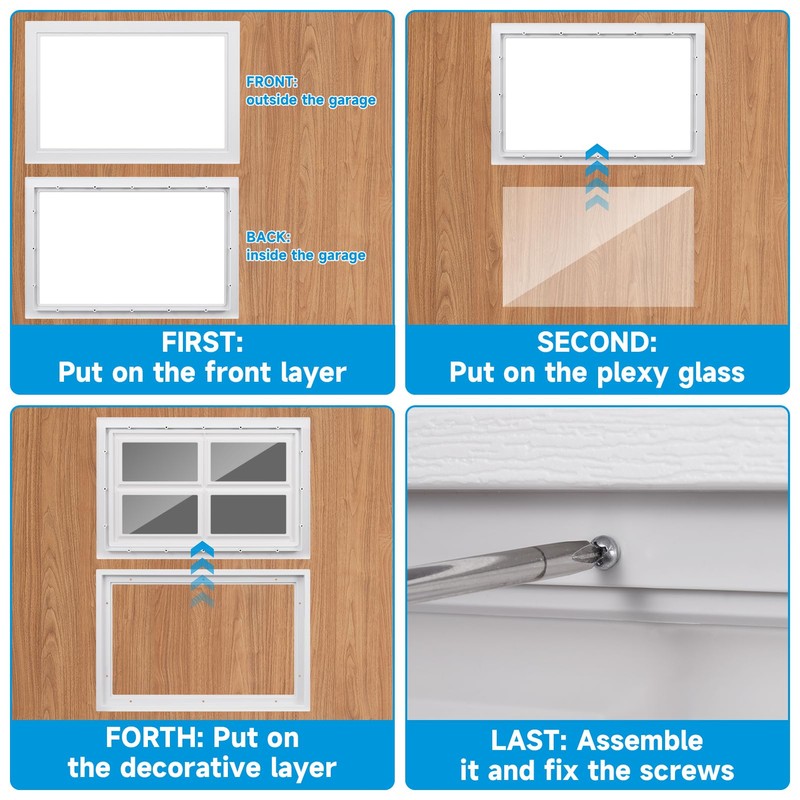 FRONT:
outside the garage

BACK:
inside the garage

FIRST:
Put on the front layer

SECOND:
Put on the plexy glass

FORTH: Put on
the decorative layer

LAST: Assemble
it and fix the screws