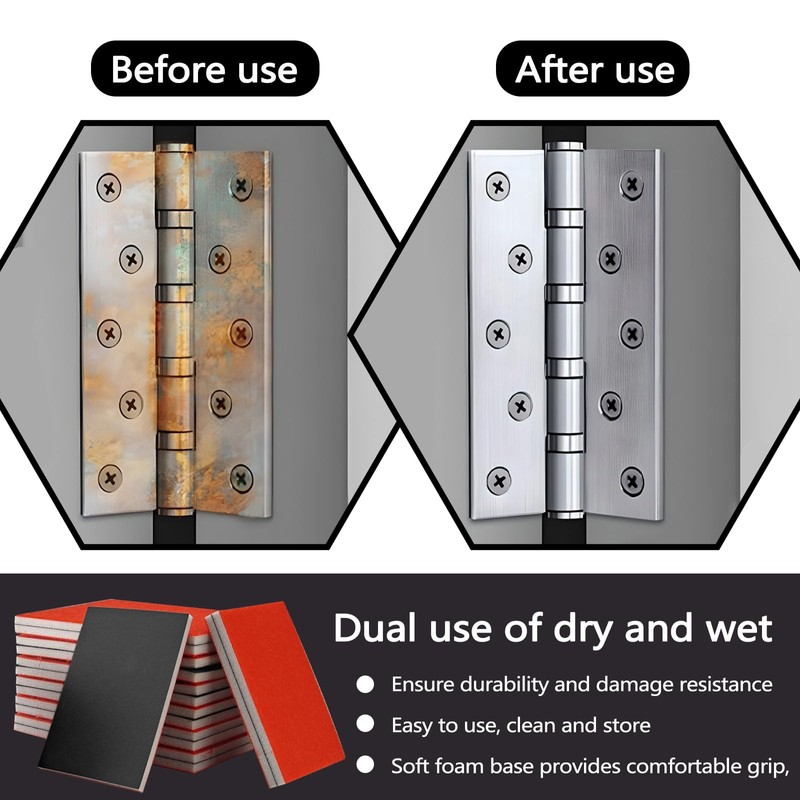 Before use

After use

Dual use of dry and wet

● Ensure durability and damage resistance

● Easy to use, clean and store

● Soft foam base provides comfortable grip,